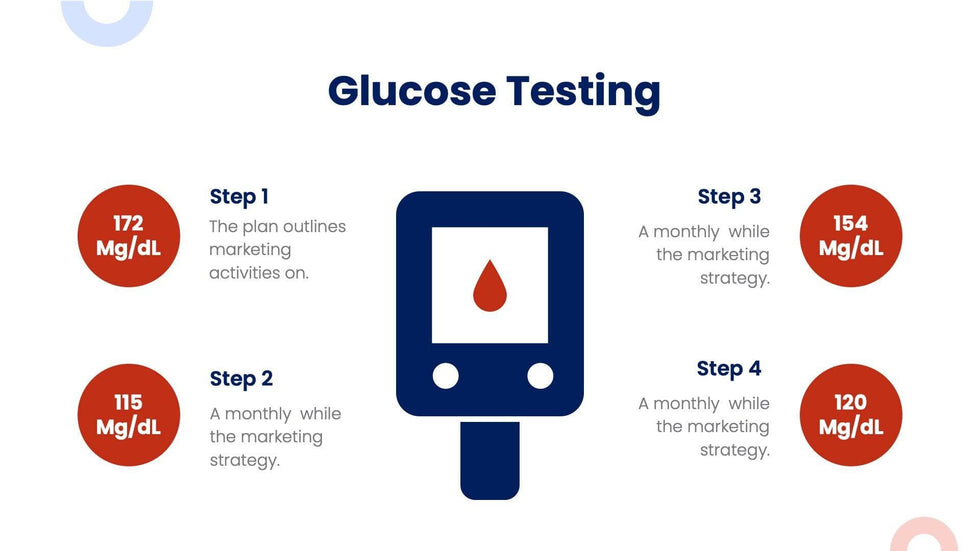 Glucose Testing

172 Mg/dL

Step 1
The plan outlines marketing activities on.

115 Mg/dL

Step 2
A monthly while the marketing strategy.

Step 3
A monthly while the marketing strategy.

154 Mg/dL

Step 4
A monthly while the marketing strategy.

120 Mg/dL