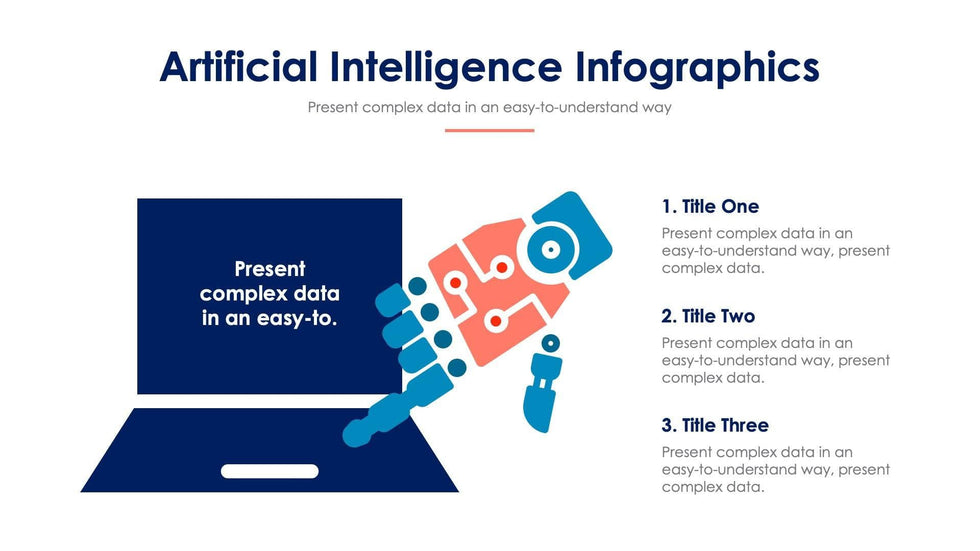 Artificial Intelligence Infographics

Present complex data in an easy-to-understand way

Present complex data in an easy-to.

1. Title One

Present complex data in an easy-to-understand way, present complex data.

2. Title Two

Present complex data in an easy-to-understand way, present complex data.

3. Title Three

Present complex data in an easy-to-understand way, present complex data.