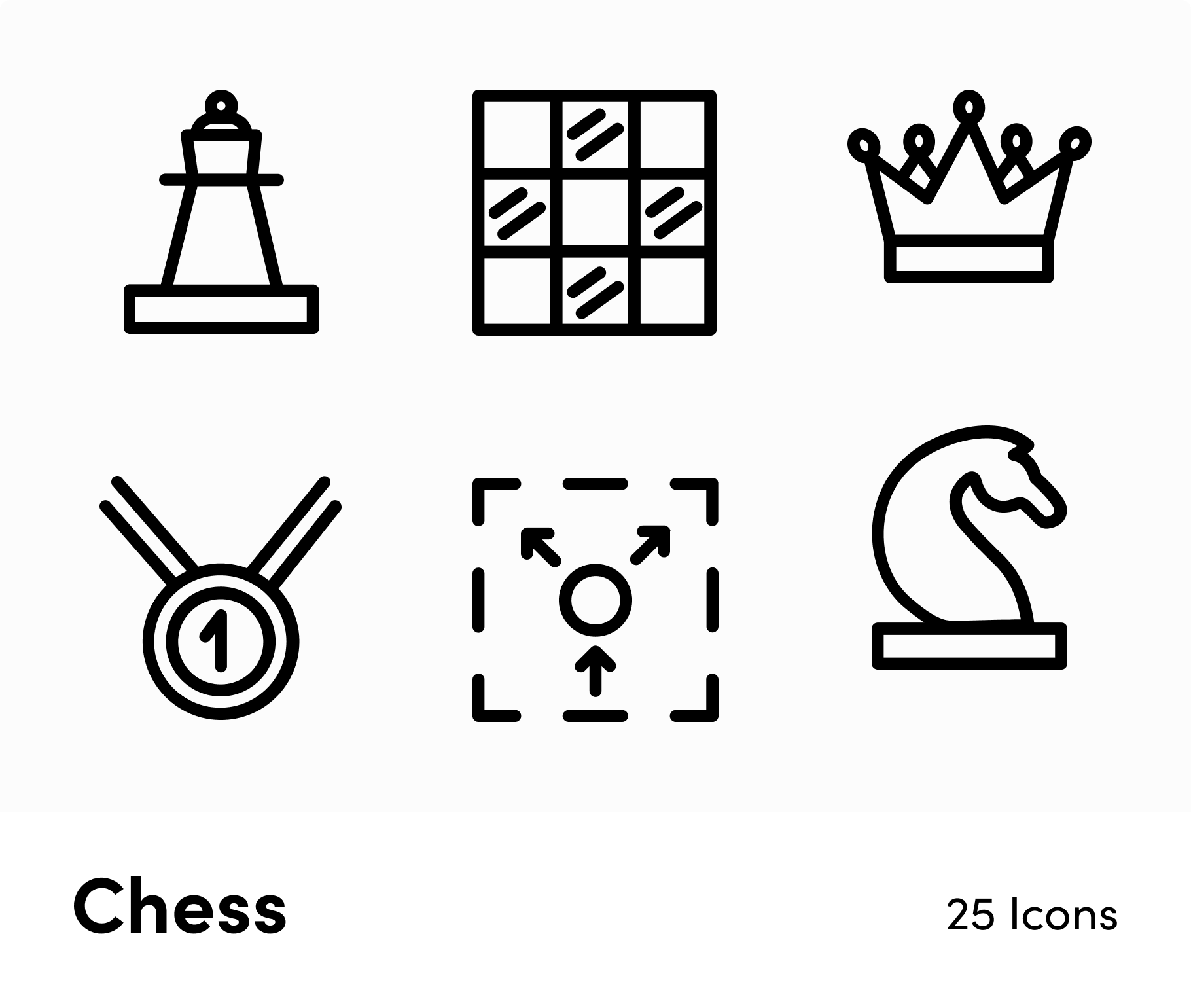 1

Chess

25 Icons