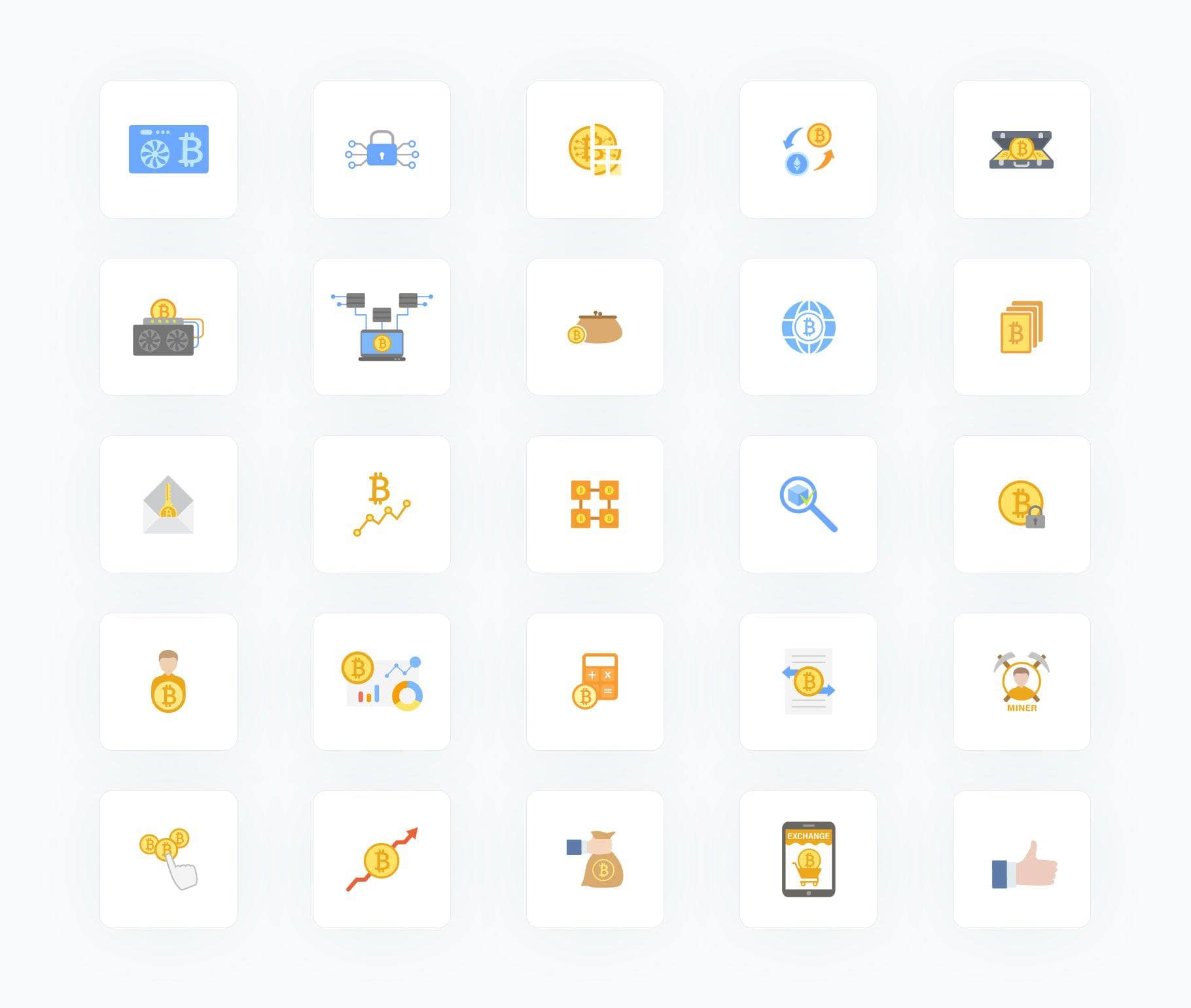 MINER

EXCHANGE