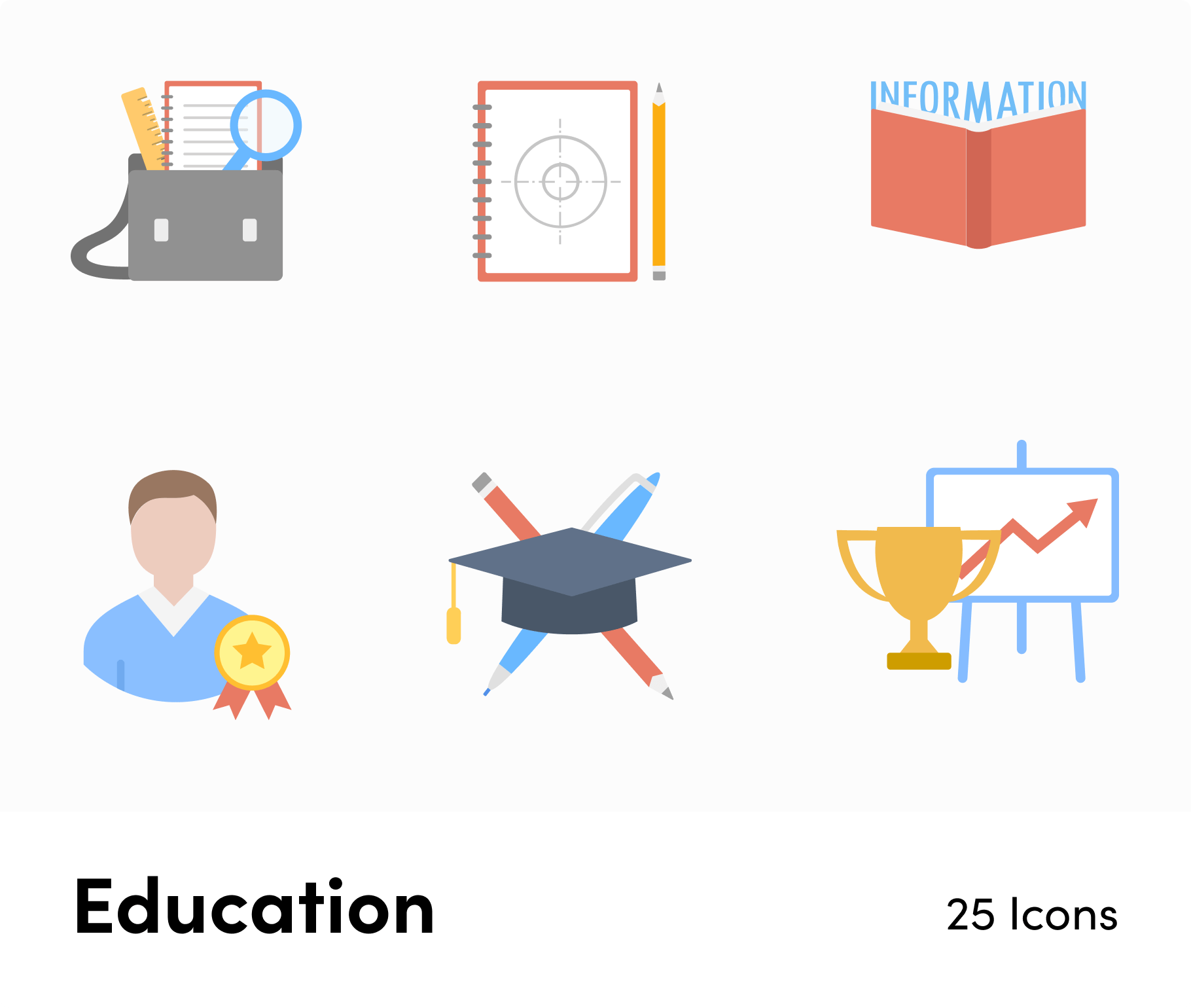 INFORMATION

Education

25 Icons