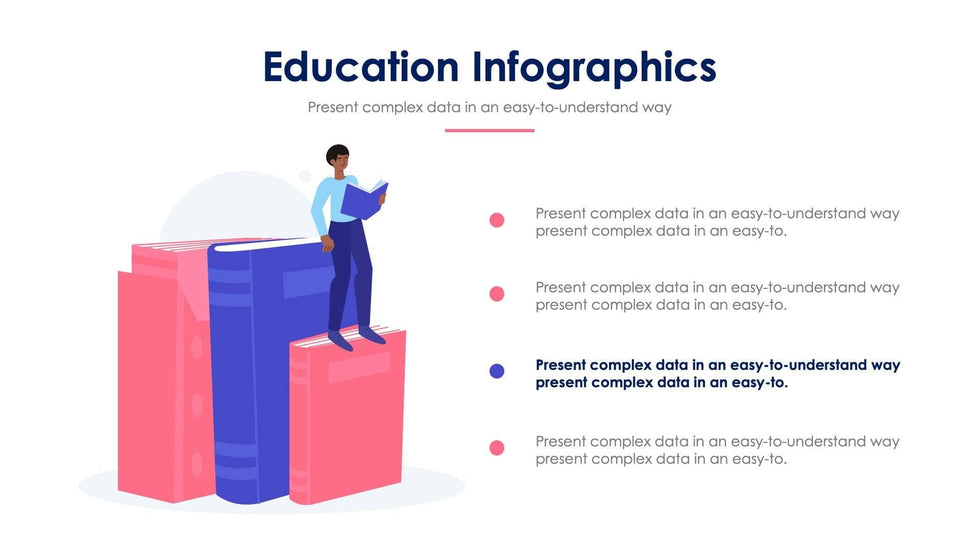 Education Infographics

Present complex data in an easy-to-understand way

Present complex data in an easy-to-understand way present complex data in an easy-to.

Present complex data in an easy-to-understand way present complex data in an easy-to.

Present complex data in an easy-to-understand way present complex data in an easy-to.

Present complex data in an easy-to-understand way present complex data in an easy-to.