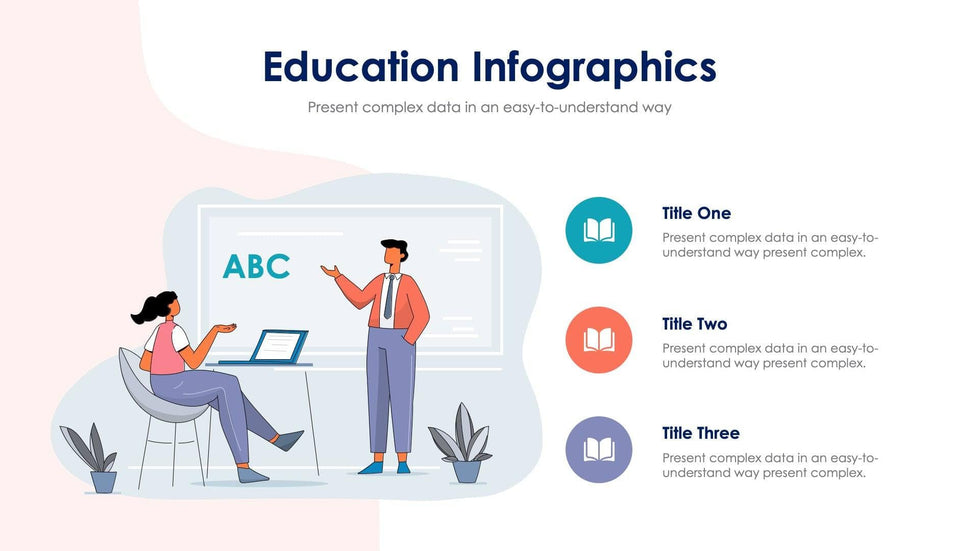 Education Infographics

Present complex data in an easy-to-understand way

ABC

Title One

Present complex data in an easy-to-understand way present complex.

Title Two

Present complex data in an easy-to-understand way present complex.

Title Three

Present complex data in an easy-to-understand way present complex.