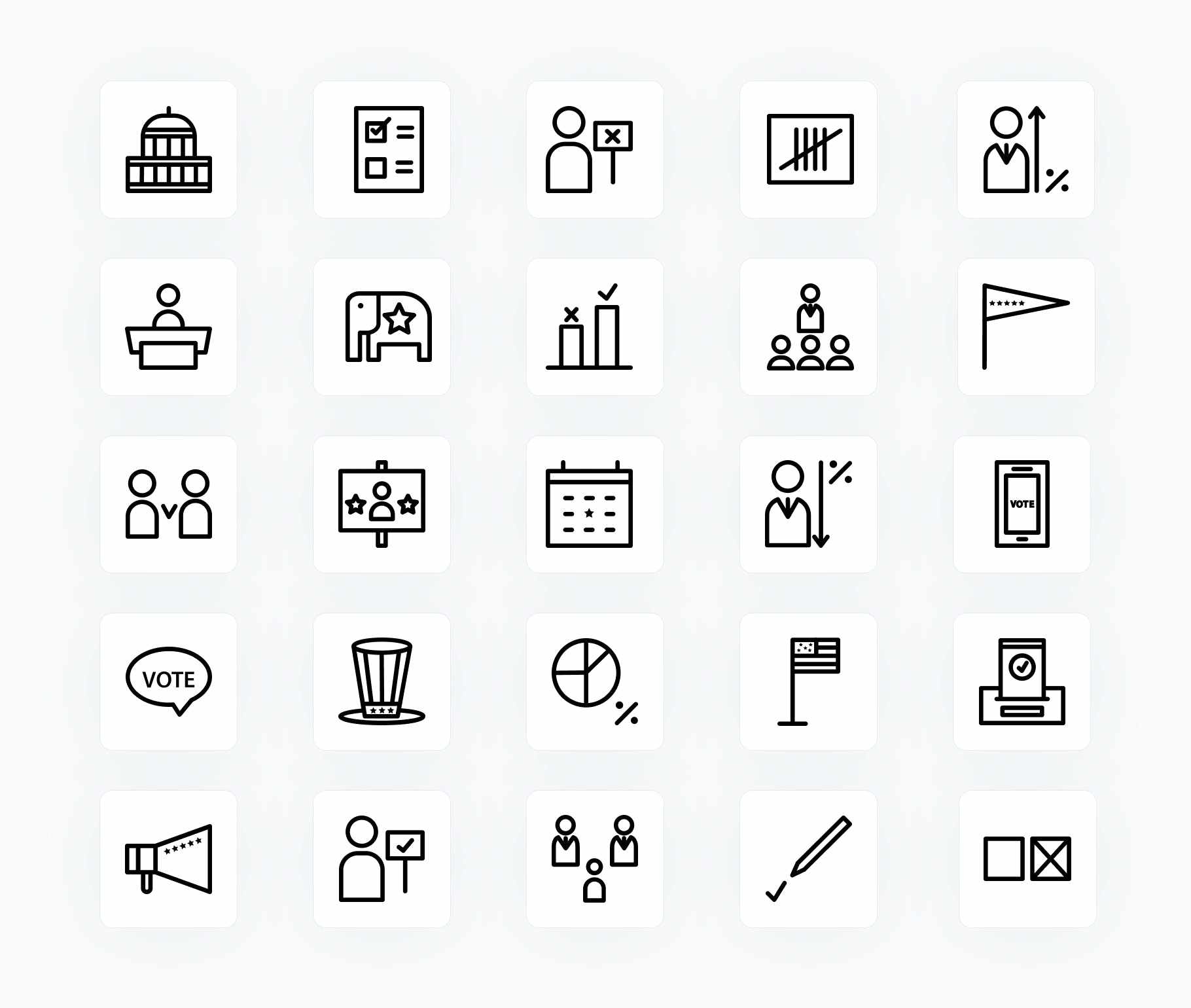 VOTE

VOTE