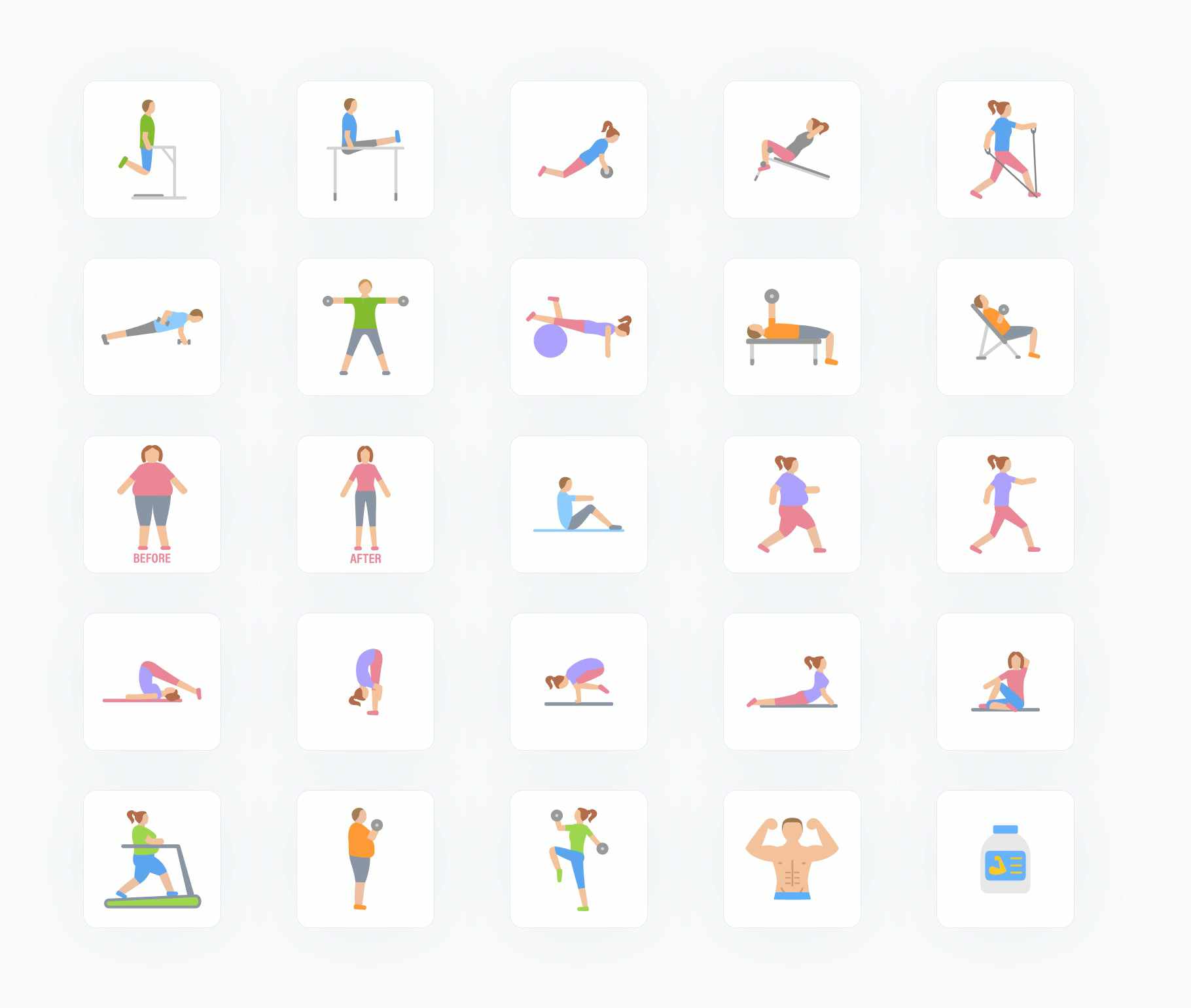 BEFORE

AFTER