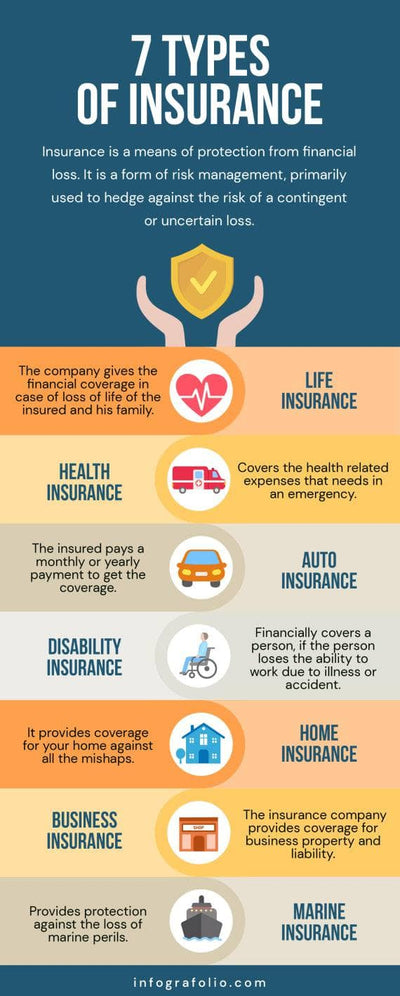 7 TYPES OF INSURANCE

Insurance is a means of protection from financial loss. It is a form of risk management, primarily used to hedge against the risk of a contingent or uncertain loss.

The company gives the financial coverage in case of loss of life of the insured and his family.

LIFE INSURANCE

HEALTH INSURANCE

Covers the health related expenses that needs in an emergency.

The insured pays a monthly or yearly payment to get the coverage.

AUTO INSURANCE

DISABILITY INSURANCE

Financially covers a person, if the person loses the ability to work due to illness or accident.

It provides coverage for your home against all the mishaps.

HOME INSURANCE

BUSINESS INSURANCE

SHOP

The insurance company provides coverage for business property and liability.

Provides protection against the loss of marine perils.

MARINE INSURANCE

infografolio.com