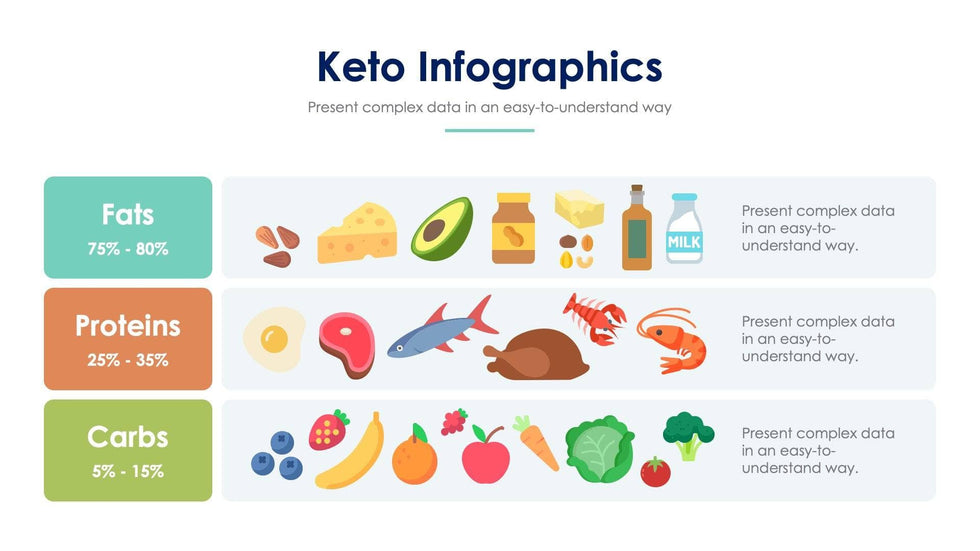 Keto Infographics

Present complex data in an easy-to-understand way

Fats
75% - 80%

MILK

Present complex data in an easy-to-understand way.

Proteins
25% - 35%

Present complex data in an easy-to-understand way.

Carbs
5% - 15%

Present complex data in an easy-to-understand way.