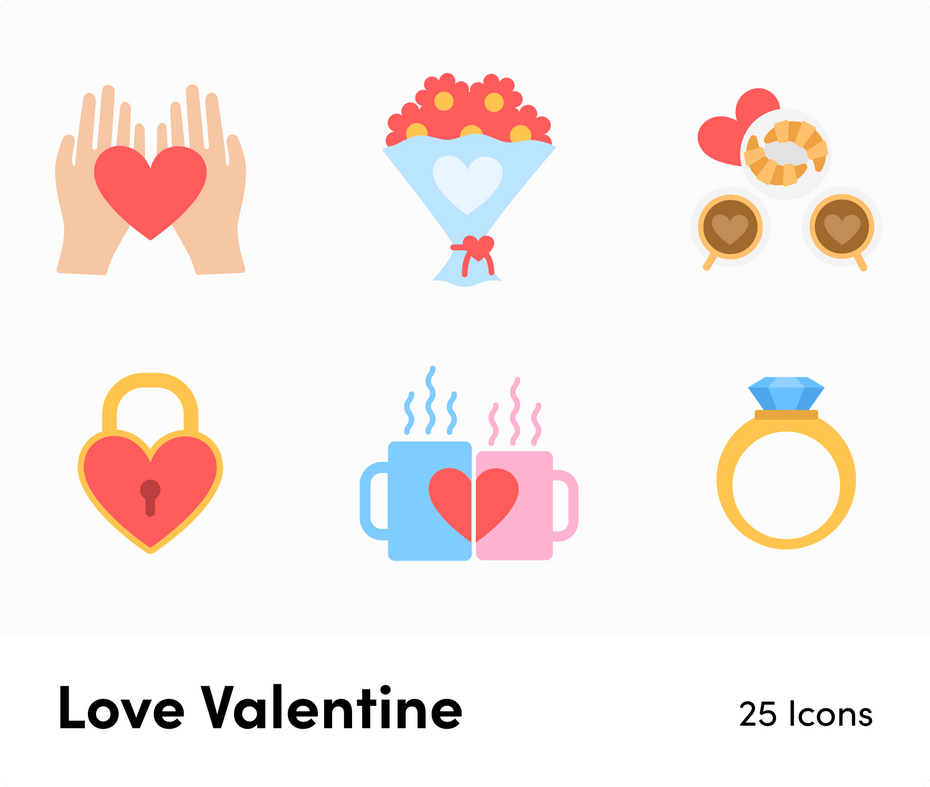 Love Valentine

25 Icons