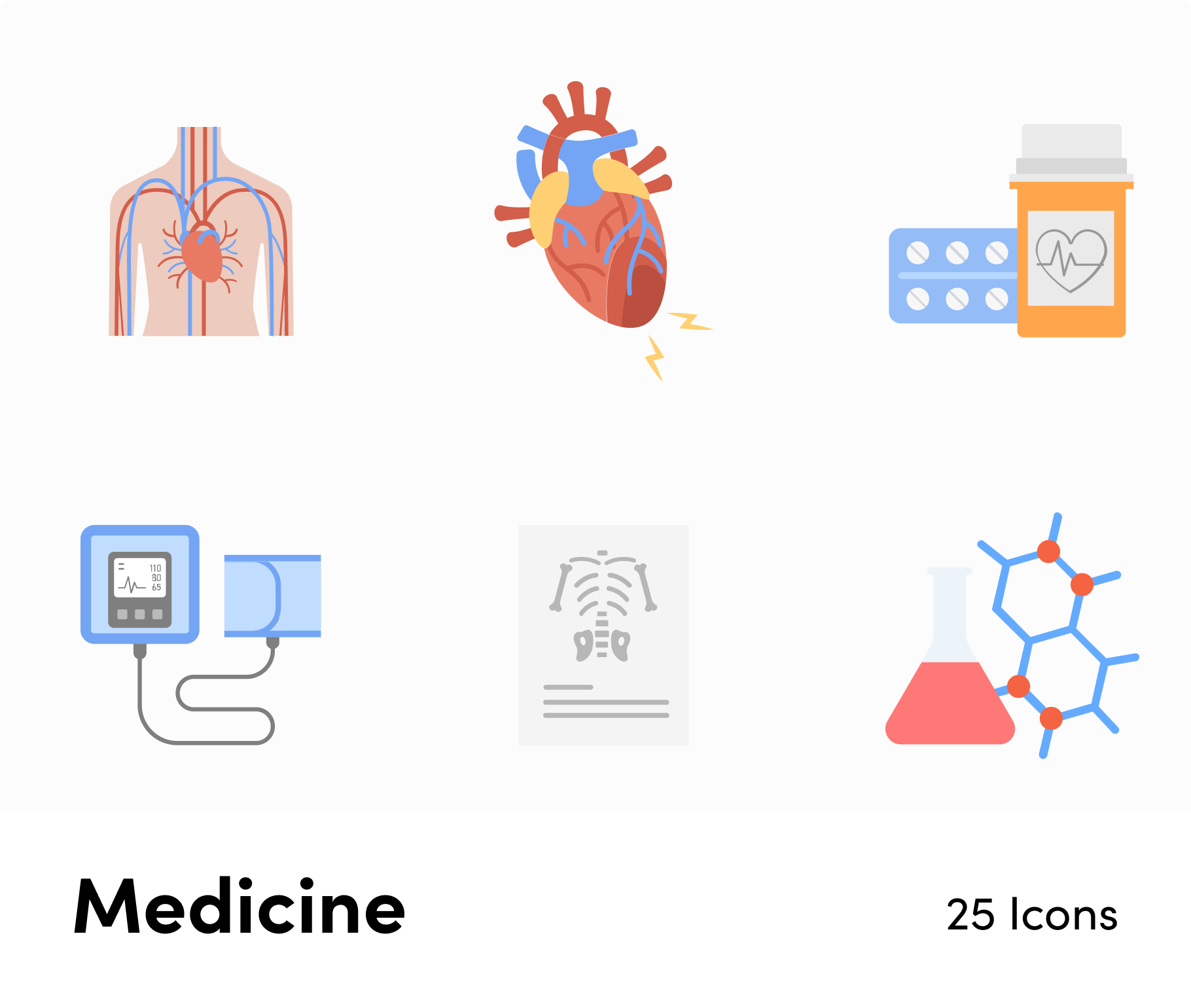 110
80
65

Medicine

25 Icons