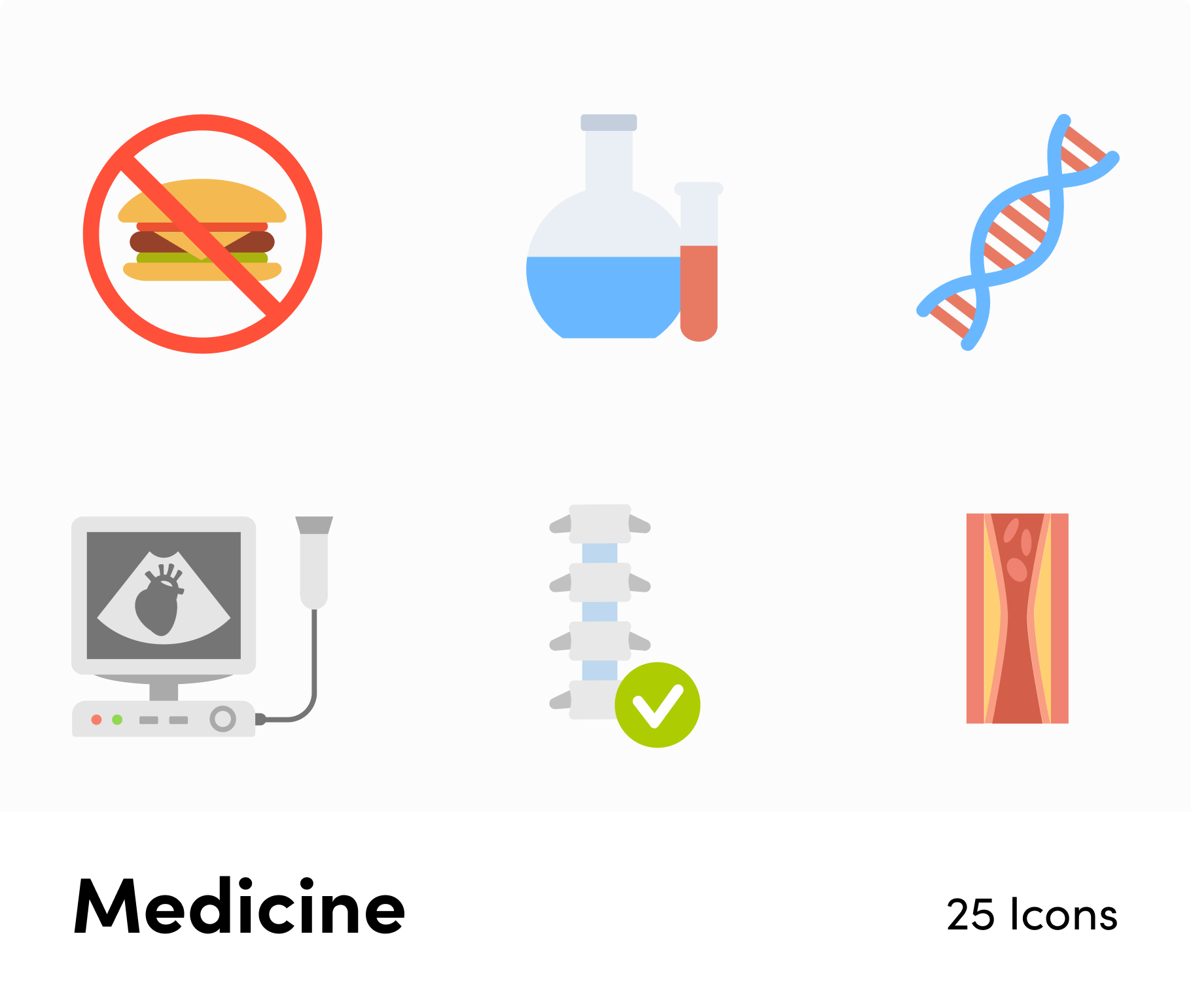 Medicine

25 Icons