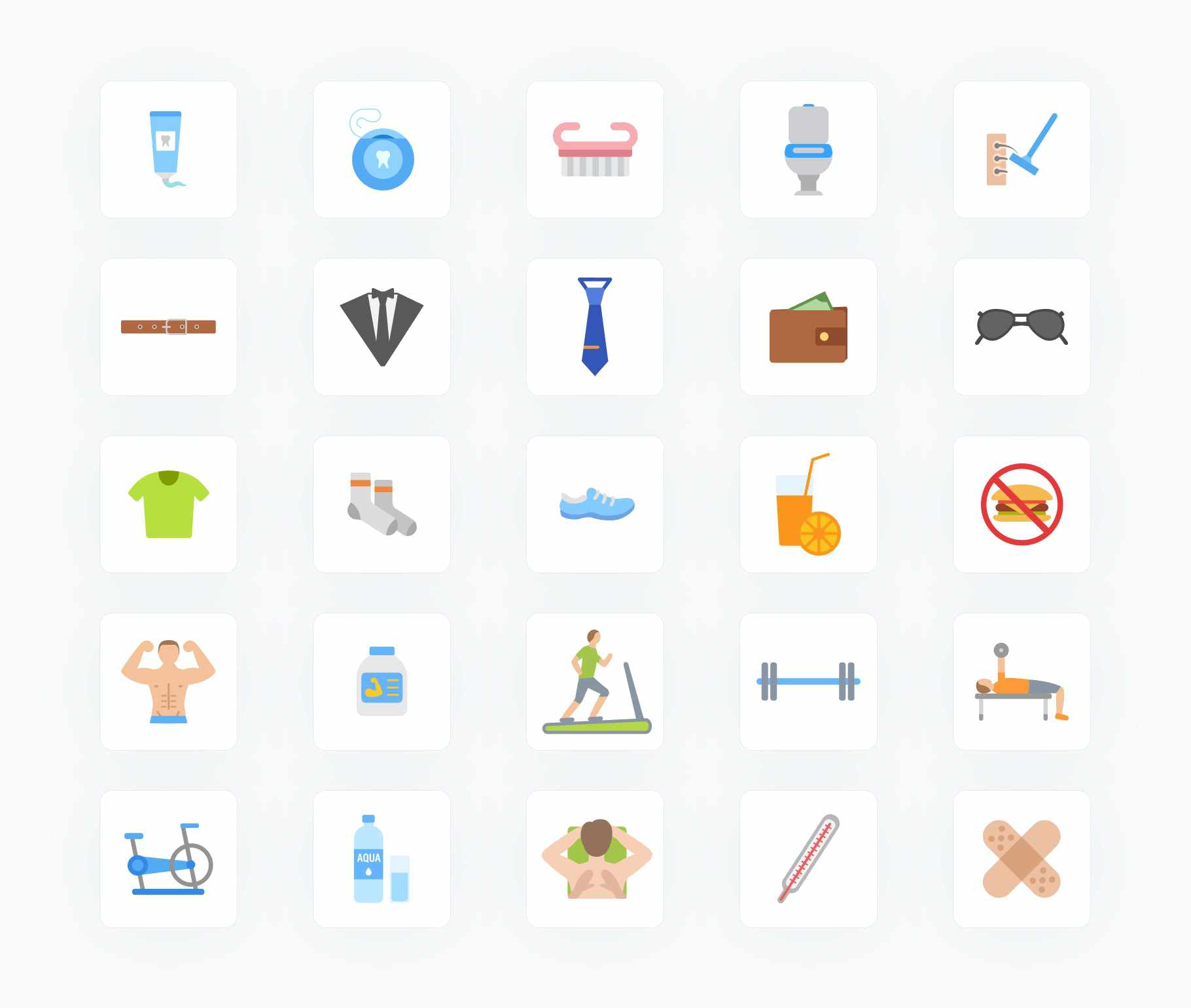 AQUA