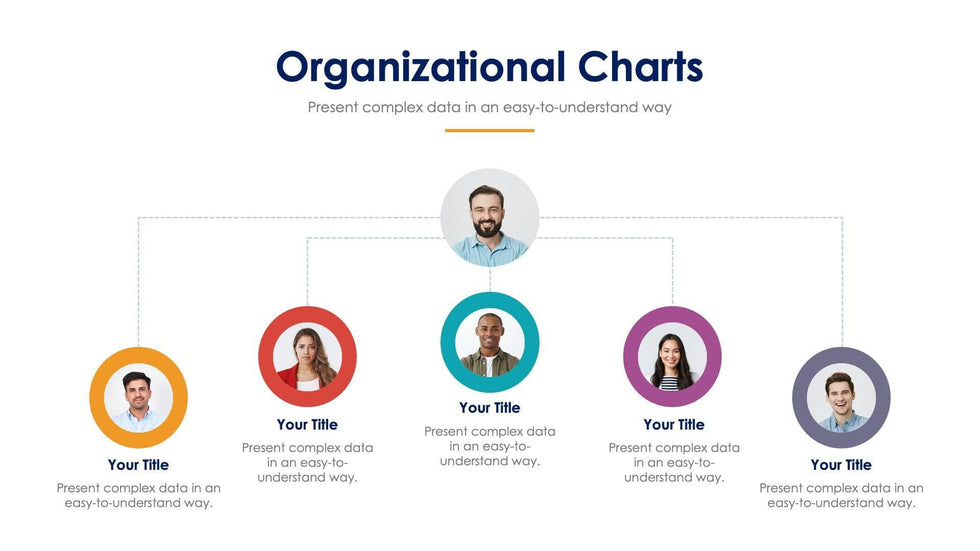 Organizational Charts

Present complex data in an easy-to-understand way

Your Title

Present complex data in an easy-to-understand way.

Your Title

Present complex data in an easy-to-understand way.

Your Title

Present complex data in an easy-to-understand way.

Your Title

Present complex data in an easy-to-understand way.

Your Title

Present complex data in an easy-to-understand way.