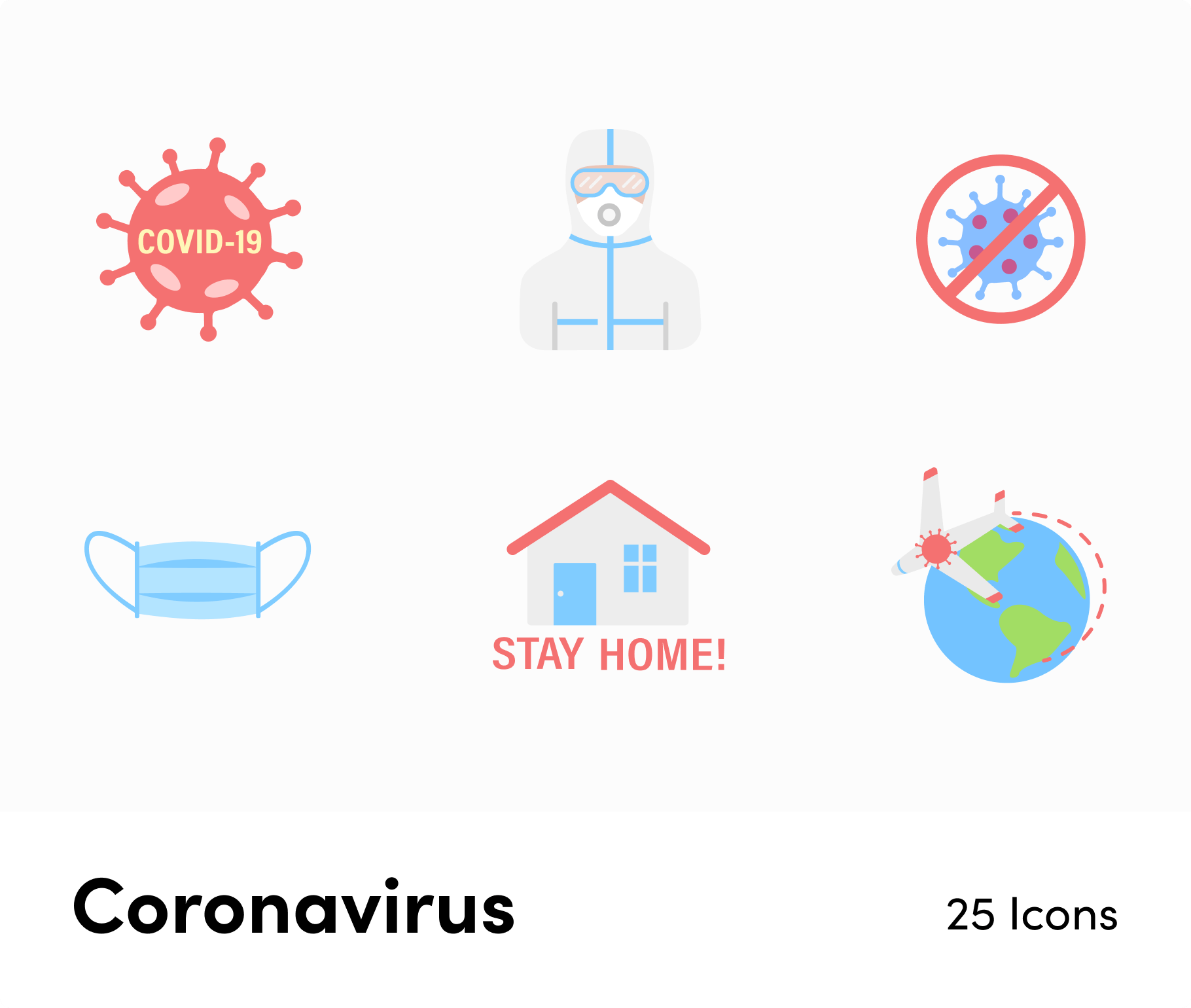 COVID-19

STAY HOME!

Coronavirus

25 Icons