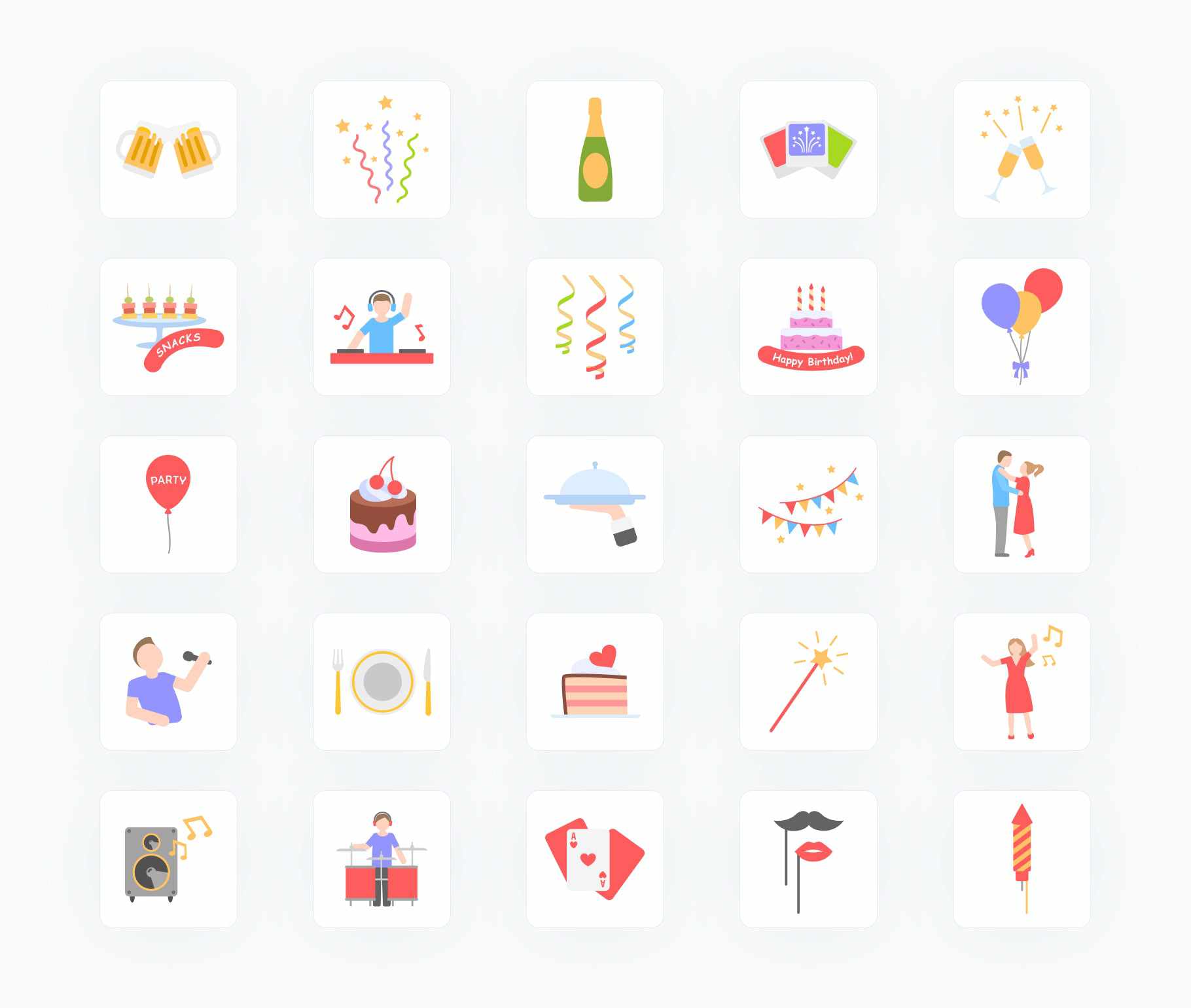 SNACKS

Happy Birthday!

PARTY

A

A