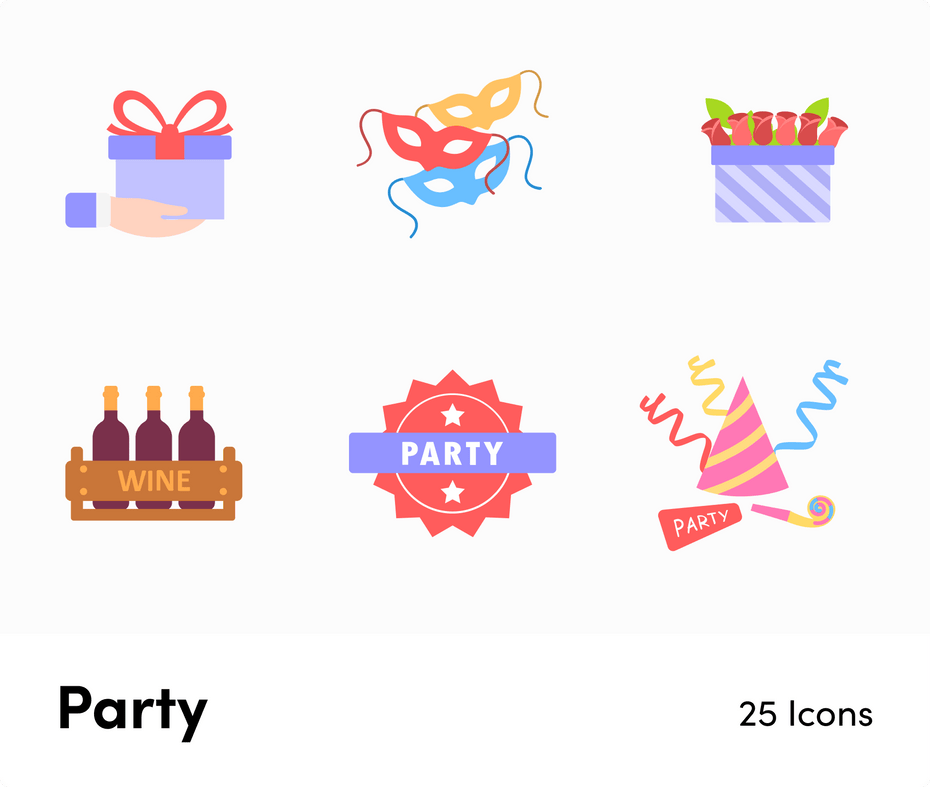 WINE

PARTY

PARTY

Party

25 Icons