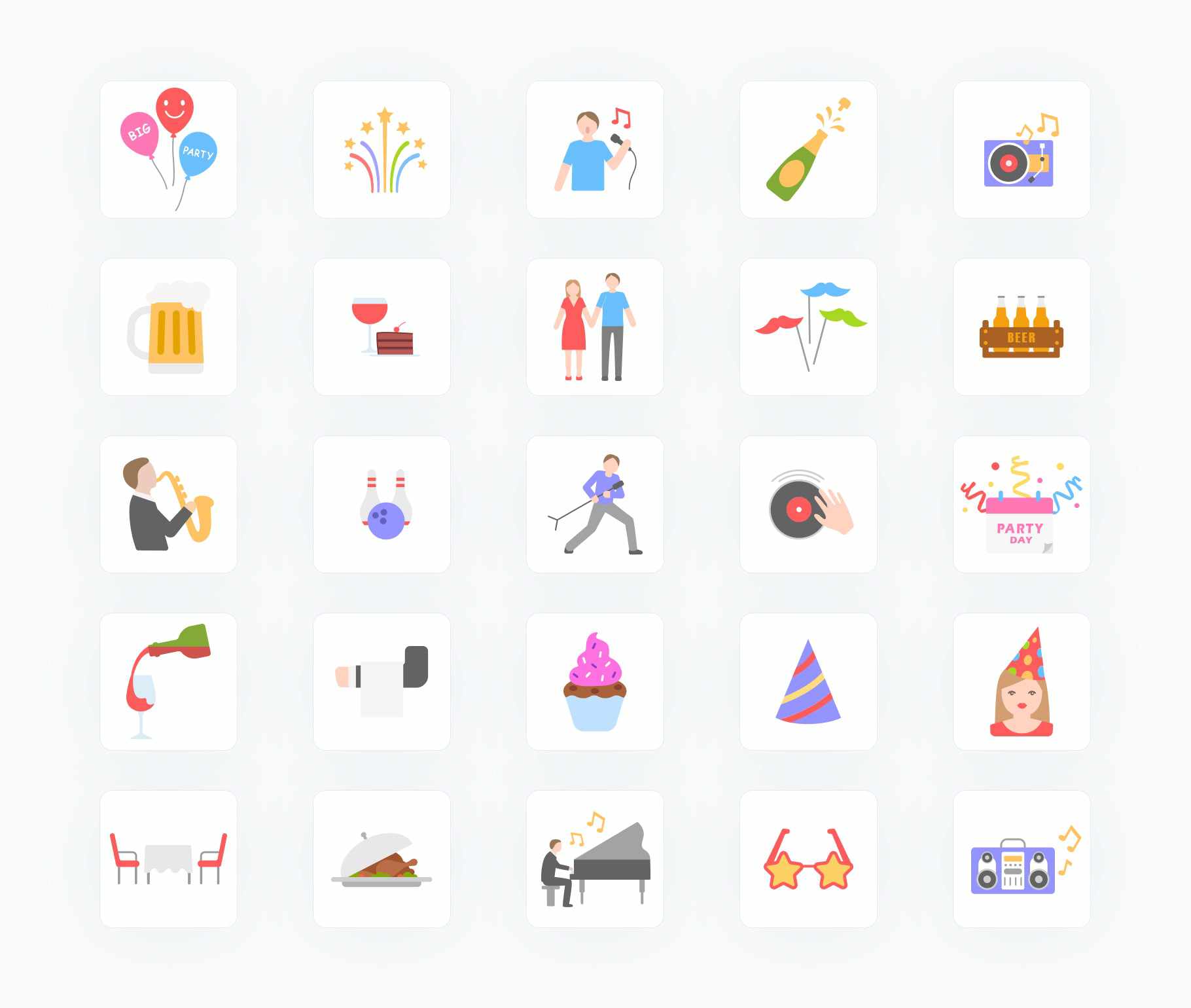 BIG
PARTY

BEER

PARTY
DAY