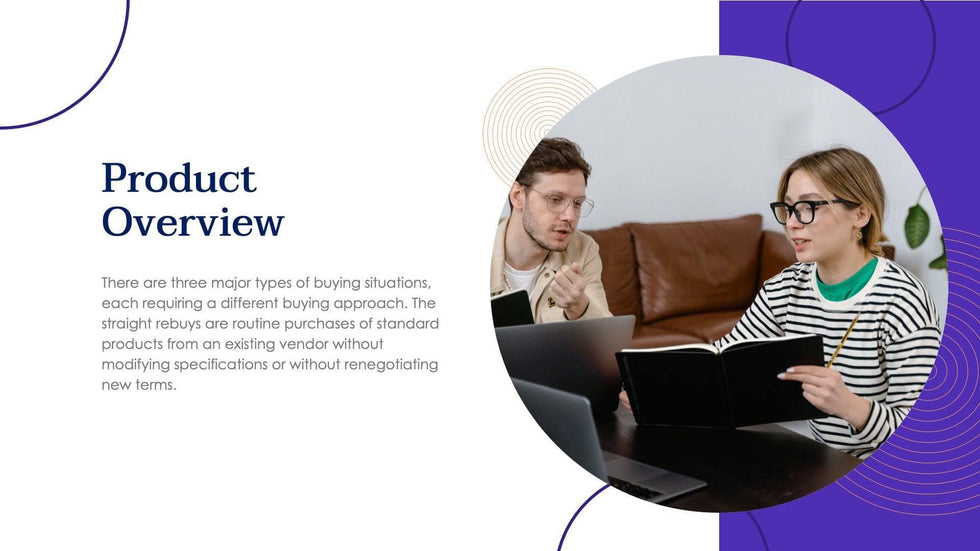 Product Overview

There are three major types of buying situations, each requiring a different buying approach. The straight rebuys are routine purchases of standard products from an existing vendor without modifying specifications or without renegotiating new terms.