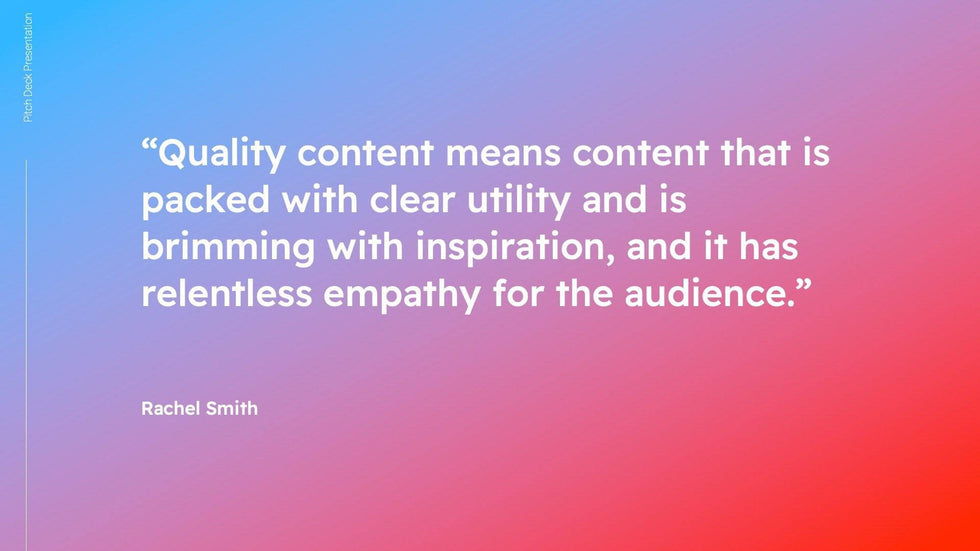 Pitch Deck Presentation

“Quality content means content that is packed with clear utility and is brimming with inspiration, and it has relentless empathy for the audience.”

Rachel Smith