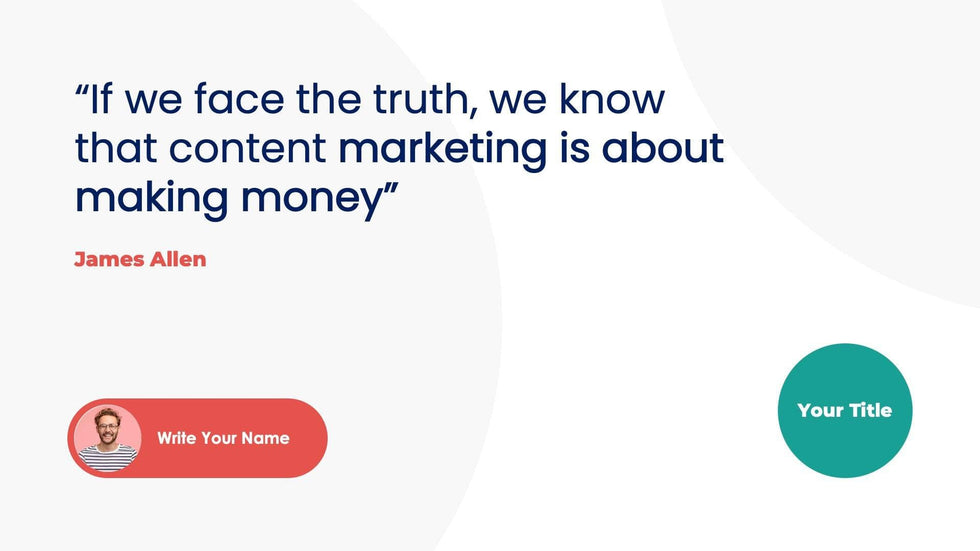 “If we face the truth, we know that content marketing is about making money”

James Allen

Write Your Name

Your Title