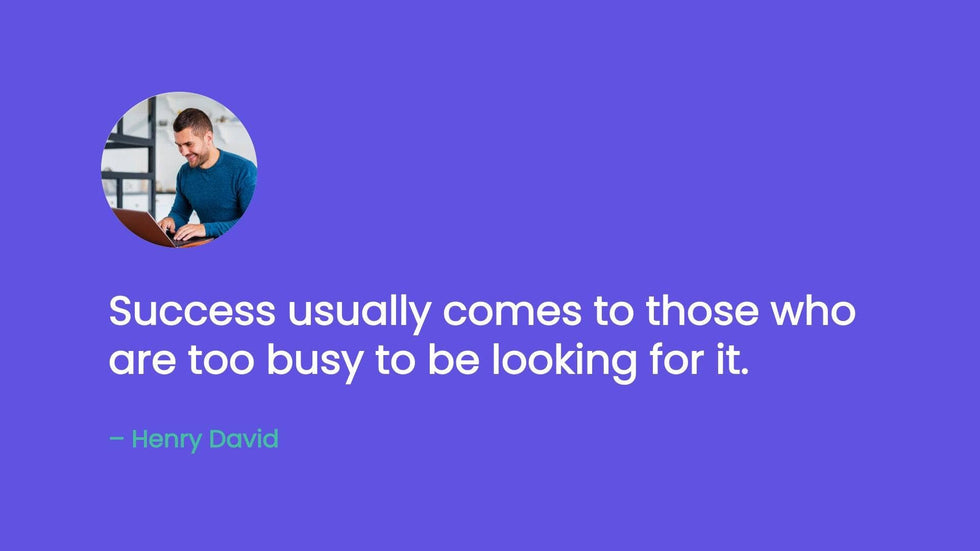 Success usually comes to those who are too busy to be looking for it.

– Henry David