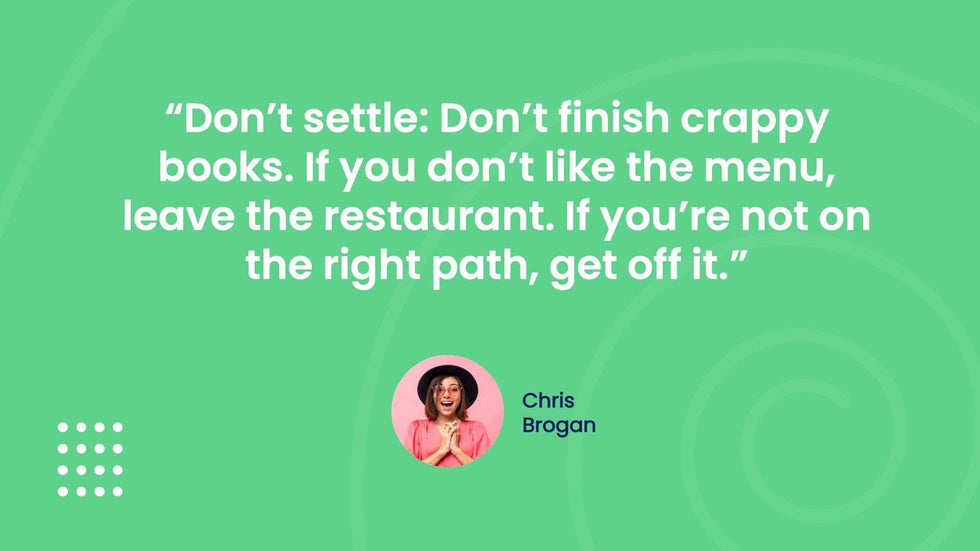 “Don’t settle: Don’t finish crappy books. If you don’t like the menu, leave the restaurant. If you’re not on the right path, get off it.”

Chris Brogan