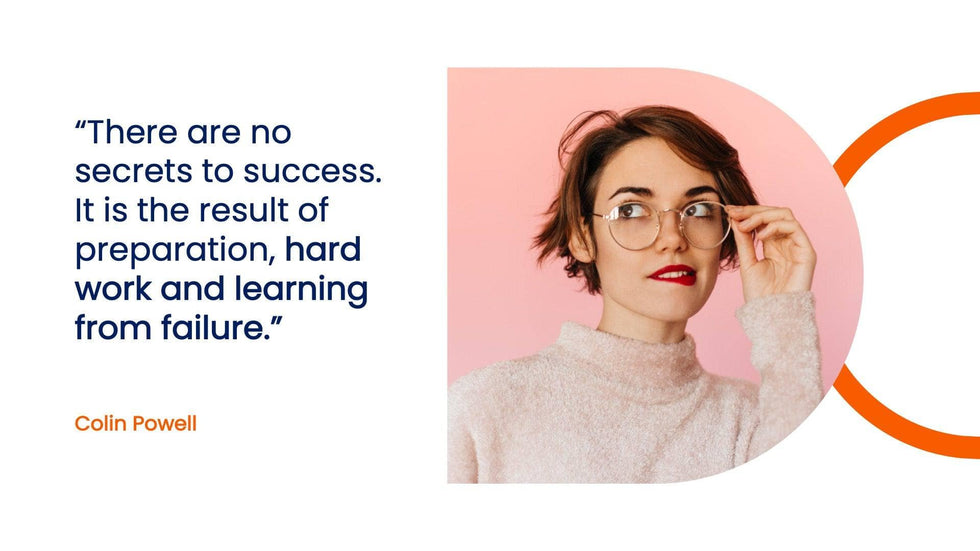 “There are no secrets to success. It is the result of preparation, hard work and learning from failure.”

Colin Powell