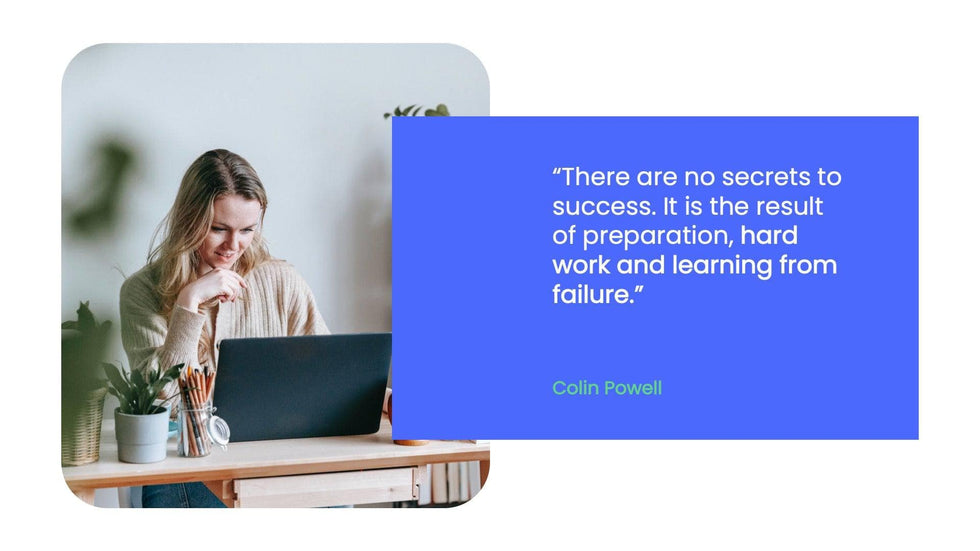 “There are no secrets to success. It is the result of preparation, hard work and learning from failure.”

Colin Powell