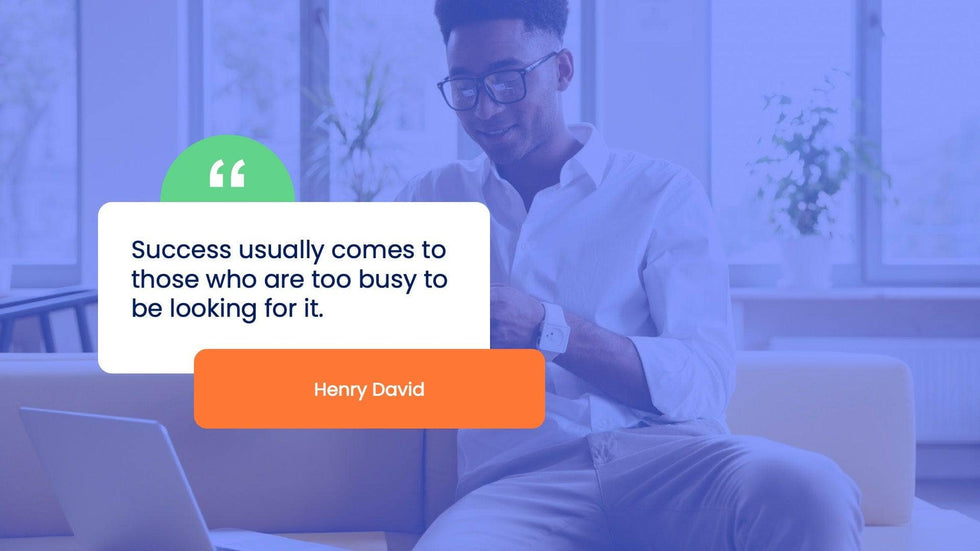 “

Success usually comes to those who are too busy to be looking for it.

Henry David