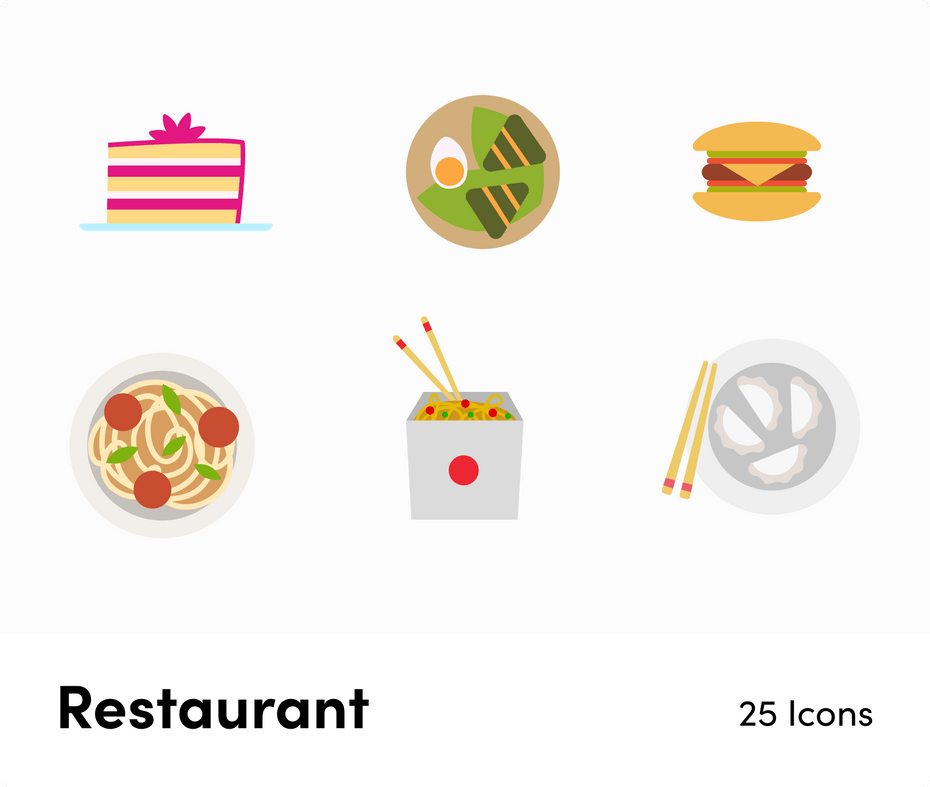 Restaurant

25 Icons