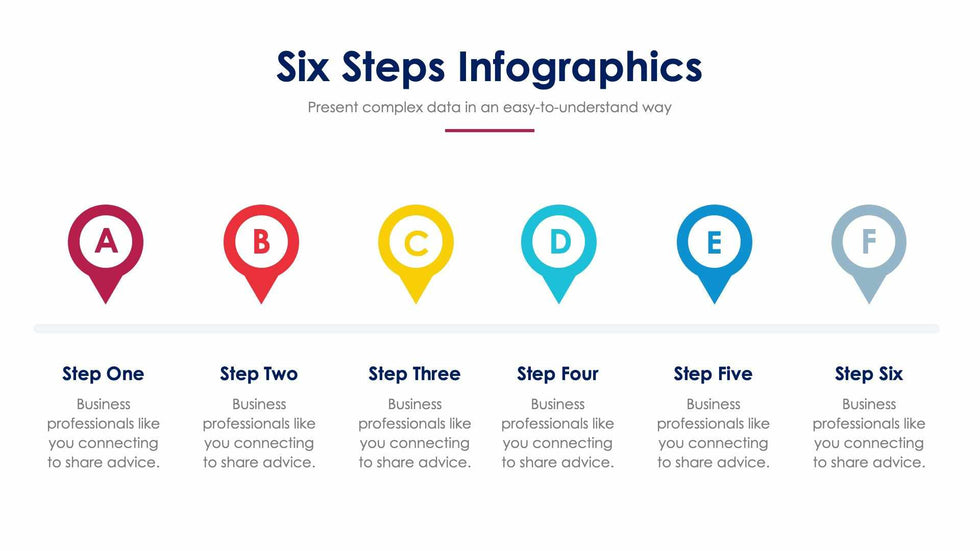 Six Steps Infographics

Present complex data in an easy-to-understand way

A

B

C

D

E

F

Step One

Business professionals like you connecting to share advice.

Step Two

Business professionals like you connecting to share advice.

Step Three

Business professionals like you connecting to share advice.

Step Four

Business professionals like you connecting to share advice.

Step Five

Business professionals like you connecting to share advice.

Step Six

Business professionals like you connecting to share advice.