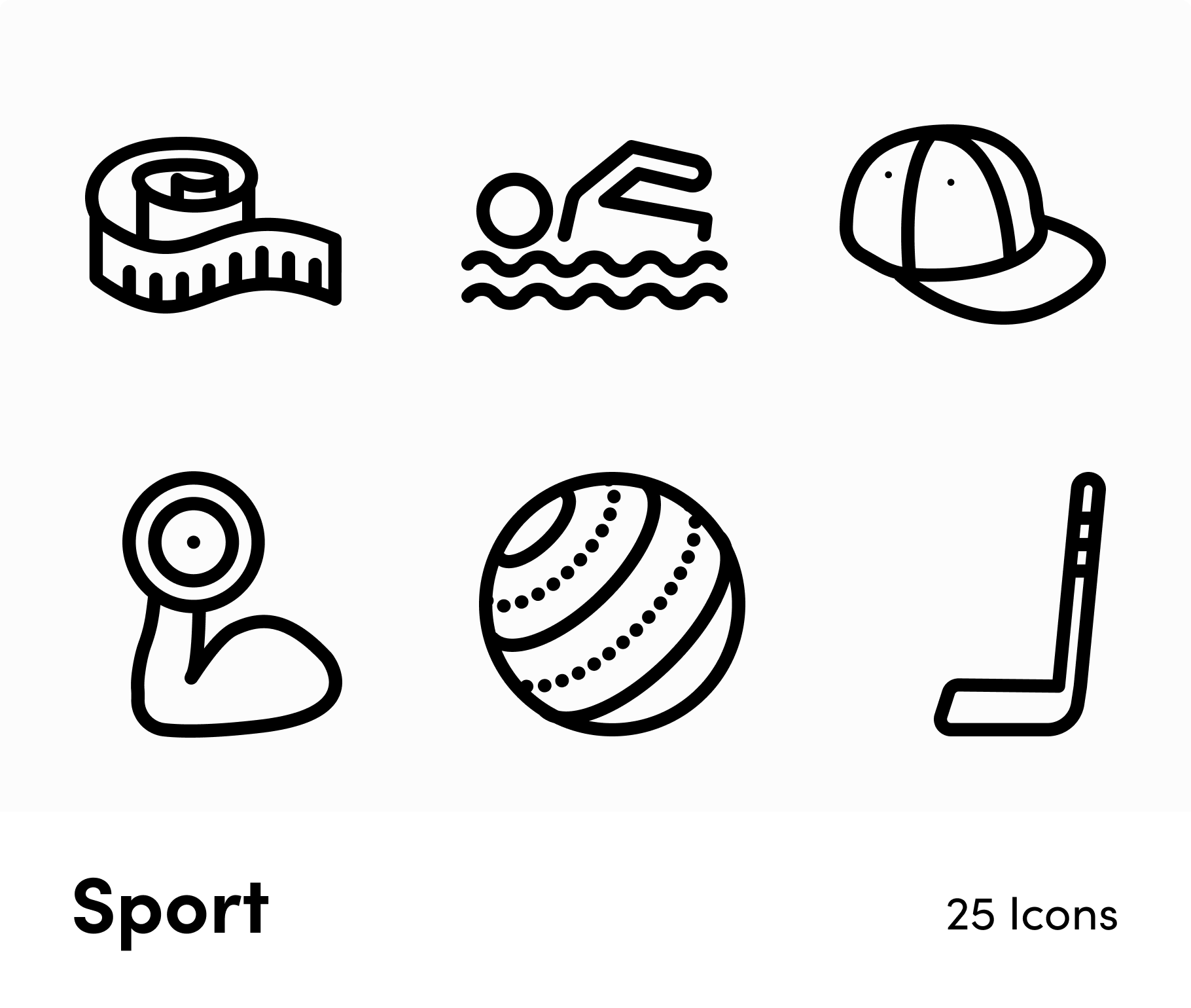 Sport

25 Icons