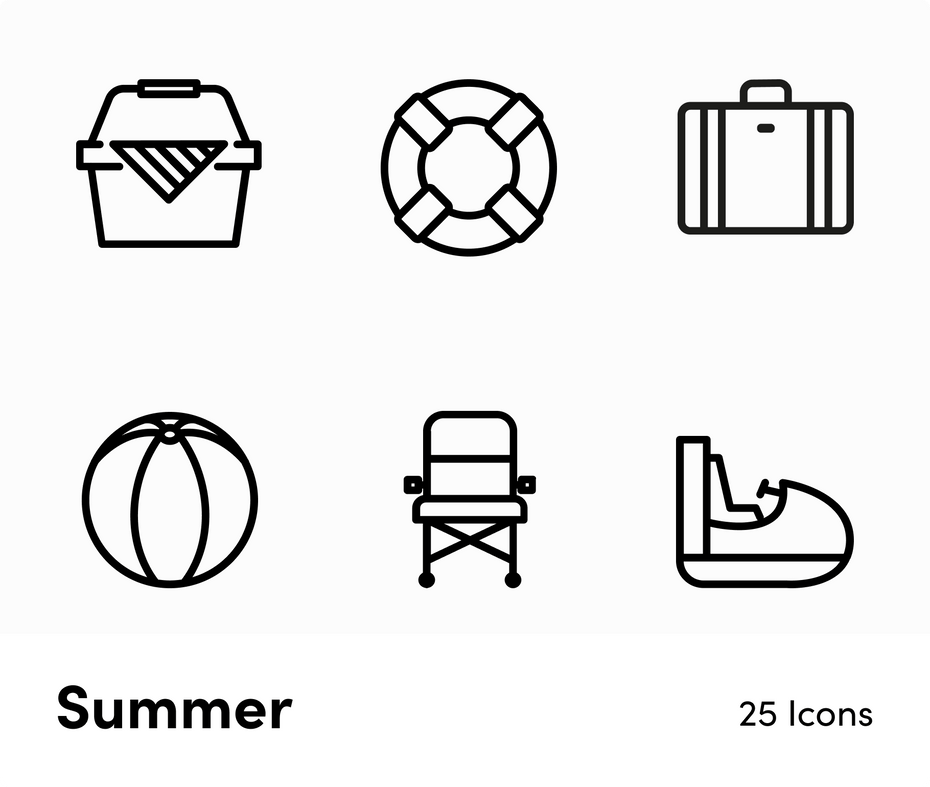 Summer

25 Icons