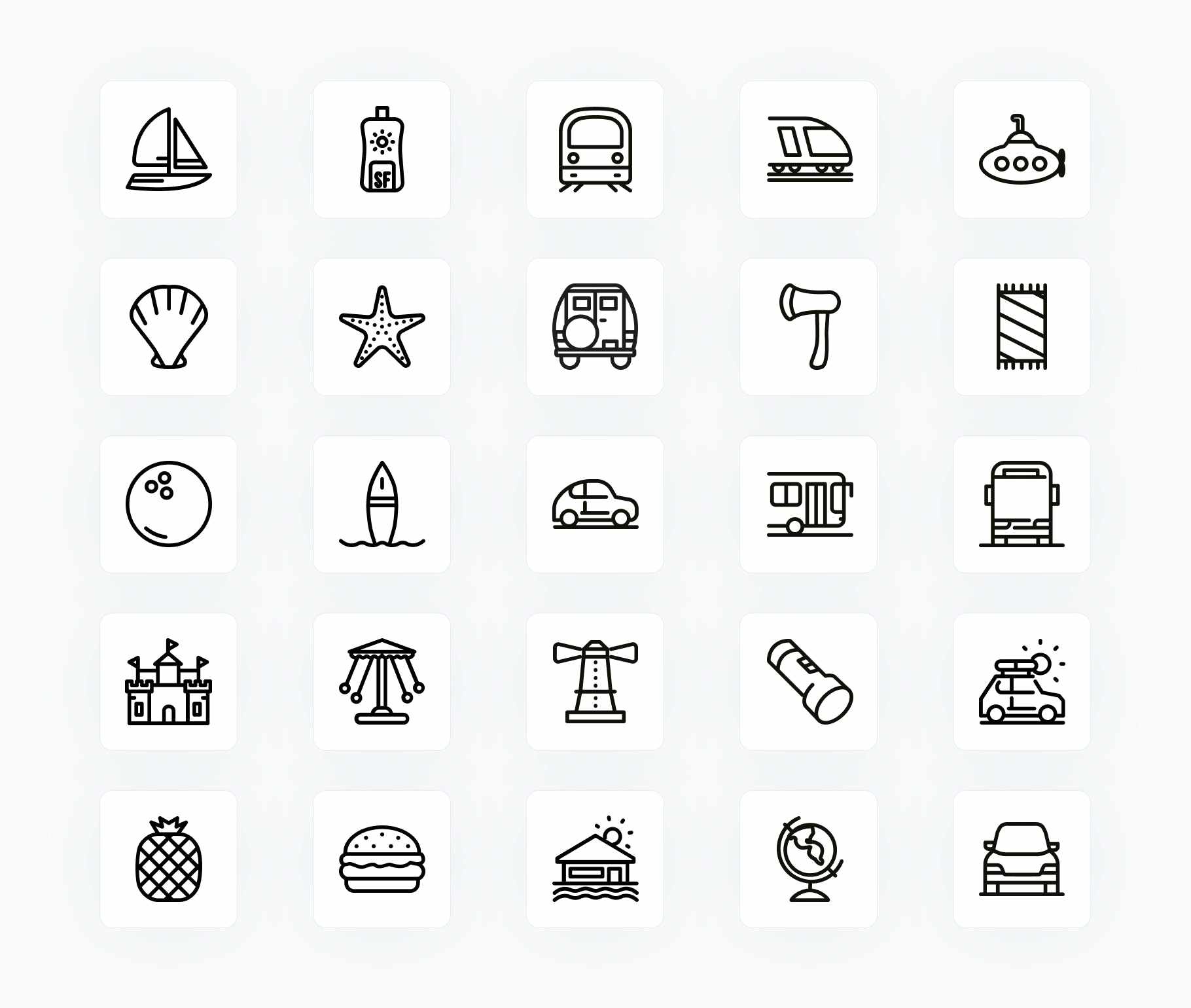 SF