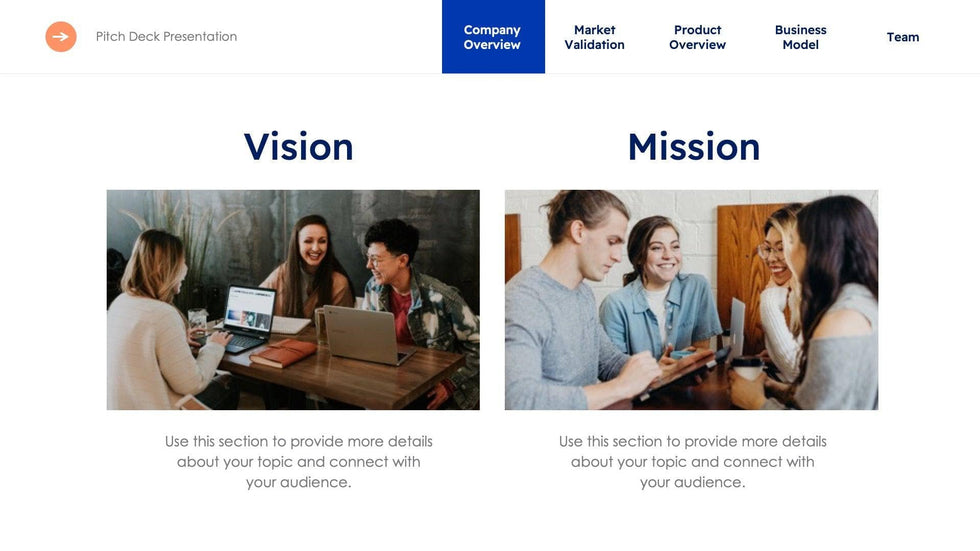 Pitch Deck Presentation

Company Overview

Market Validation

Product Overview

Business Model

Team

Vision

Use this section to provide more details about your topic and connect with your audience.

Mission

Use this section to provide more details about your topic and connect with your audience.