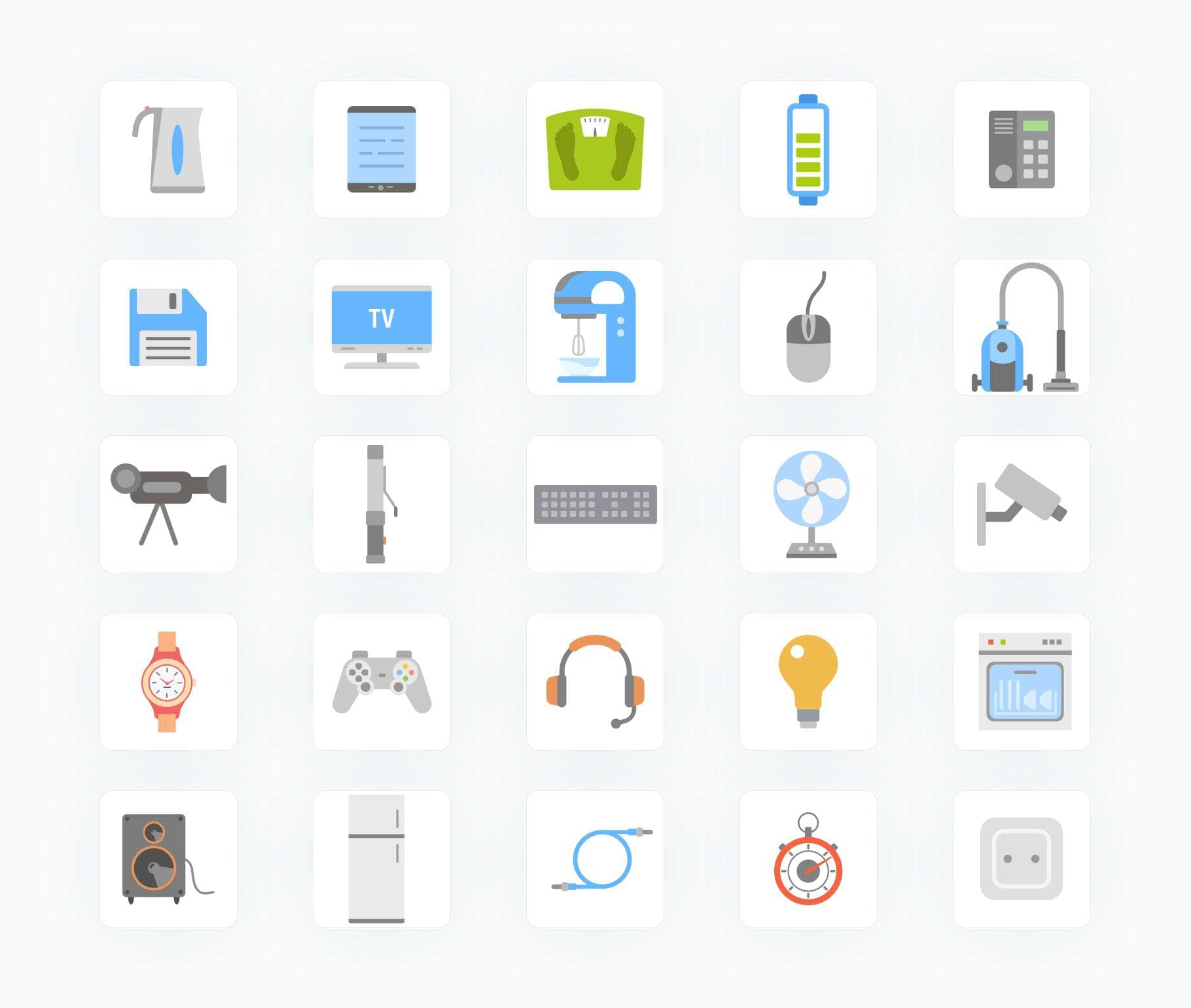 TV