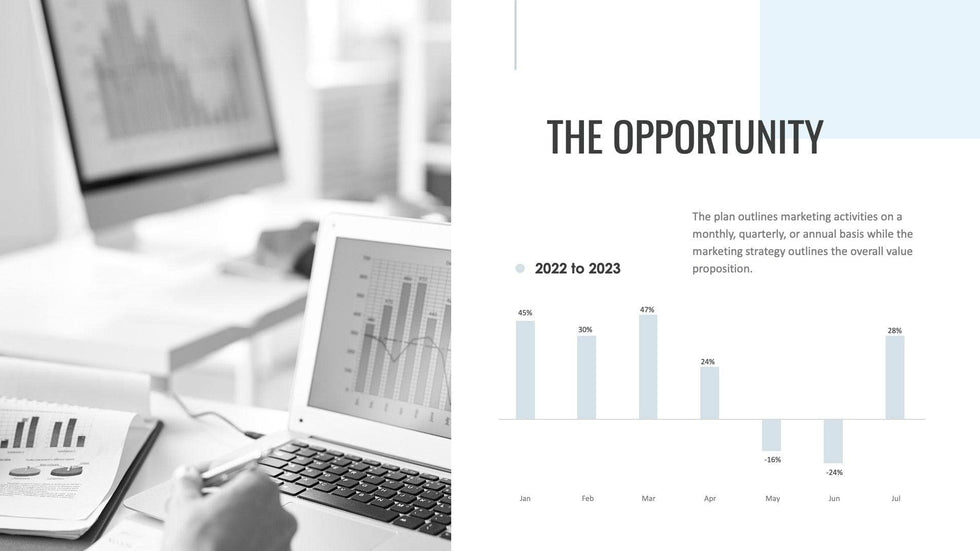 THE OPPORTUNITY

The plan outlines marketing activities on a monthly, quarterly, or annual basis while the marketing strategy outlines the overall value proposition.

2022 to 2023

45%
30%
47%
24%
-16%
-24%
28%

Jan
Feb
Mar
Apr
May
Jun
Jul