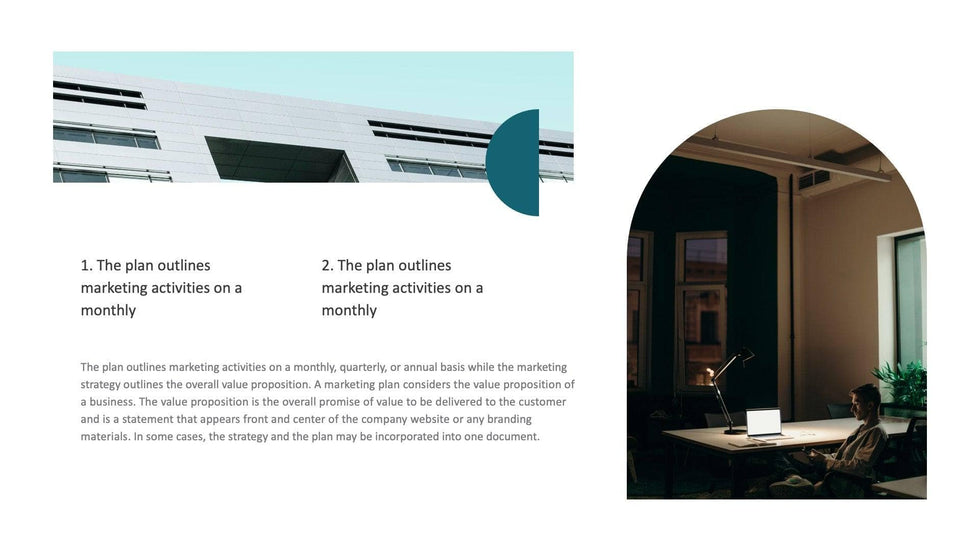 1. The plan outlines marketing activities on a monthly

2. The plan outlines marketing activities on a monthly

The plan outlines marketing activities on a monthly, quarterly, or annual basis while the marketing strategy outlines the overall value proposition. A marketing plan considers the value proposition of a business. The value proposition is the overall promise of value to be delivered to the customer and is a statement that appears front and center of the company website or any branding materials. In some cases, the strategy and the plan may be incorporated into one document.