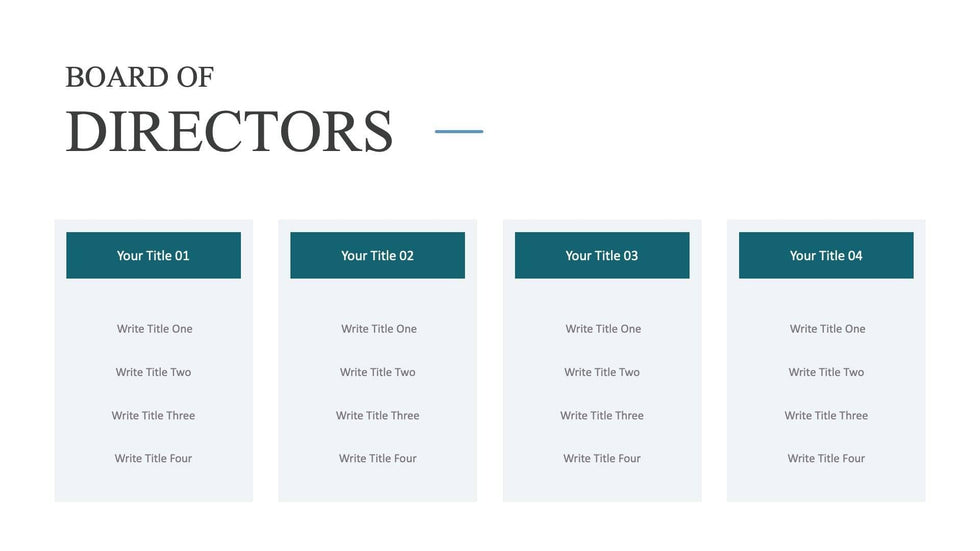 BOARD OF
DIRECTORS

Your Title 01

Write Title One

Write Title Two

Write Title Three

Write Title Four

Your Title 02

Write Title One

Write Title Two

Write Title Three

Write Title Four

Your Title 03

Write Title One

Write Title Two

Write Title Three

Write Title Four

Your Title 04

Write Title One

Write Title Two

Write Title Three

Write Title Four