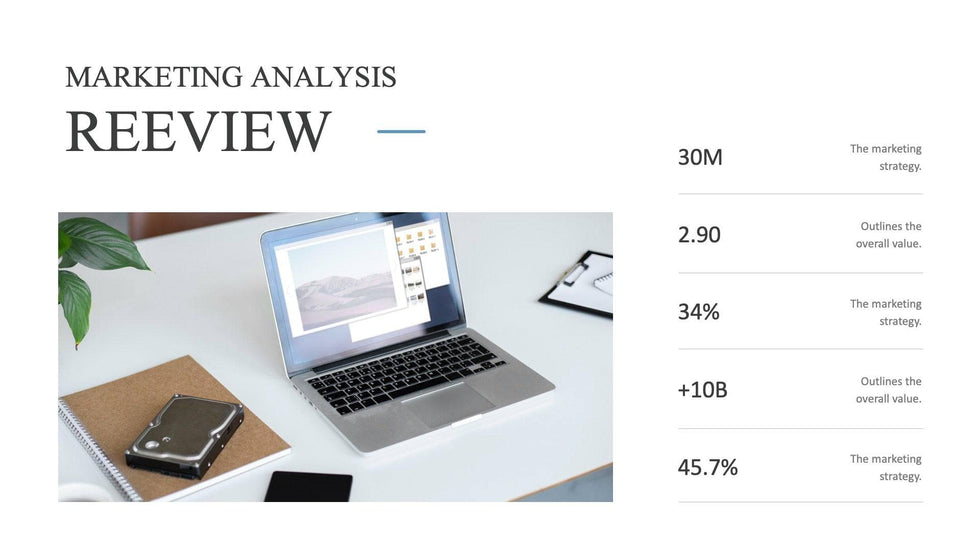 MARKETING ANALYSIS
REEVIEW

30M
The marketing strategy.

2.90
Outlines the overall value.

34%
The marketing strategy.

+10B
Outlines the overall value.

45.7%
The marketing strategy.