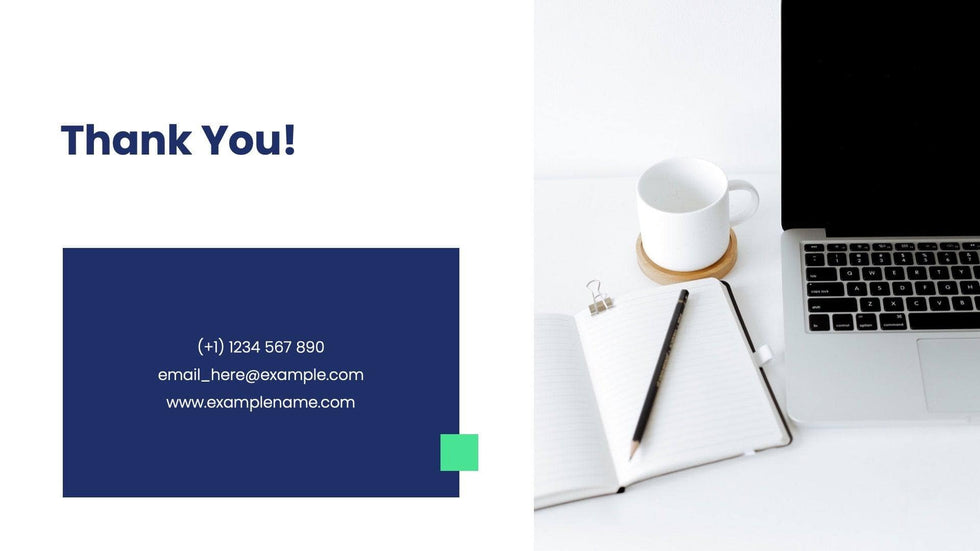 Thank You!

(+1) 1234 567 890
email_here@example.com
www.examplename.com