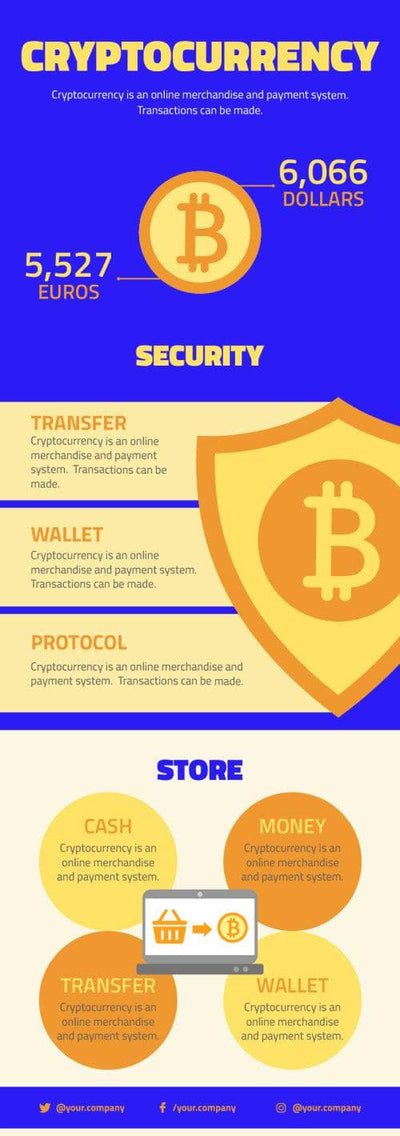 CRYPTOCURRENCY

Cryptocurrency is an online merchandise and payment system. Transactions can be made.

6,066
DOLLARS

5,527
EUROS

SECURITY

TRANSFER
Cryptocurrency is an online merchandise and payment system. Transactions can be made.

WALLET
Cryptocurrency is an online merchandise and payment system. Transactions can be made.

PROTOCOL
Cryptocurrency is an online merchandise and payment system. Transactions can be made.

STORE

CASH
Cryptocurrency is an online merchandise and payment system.

MONEY
Cryptocurrency is an online merchandise and payment system.

TRANSFER
Cryptocurrency is an online merchandise and payment system.

WALLET
Cryptocurrency is an online merchandise and payment system.

@your.company /your.company @your.company