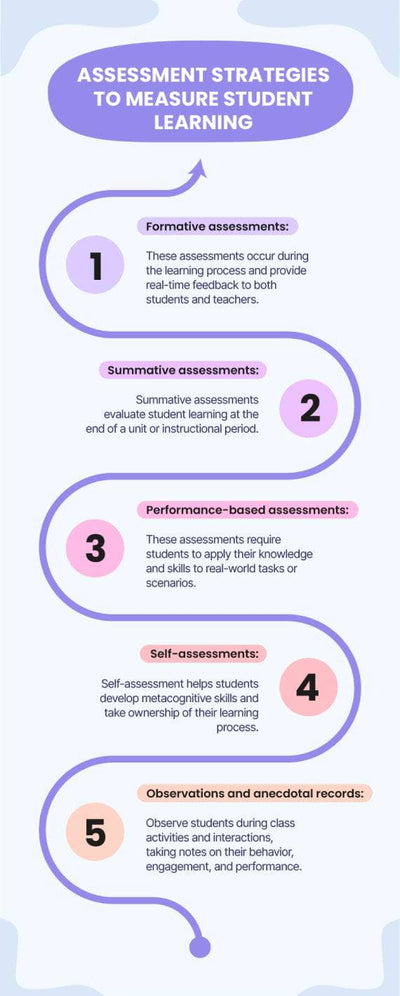 ASSESSMENT STRATEGIES TO MEASURE STUDENT LEARNING

1

Formative assessments:

These assessments occur during the learning process and provide real-time feedback to both students and teachers.

2

Summative assessments:

Summative assessments evaluate student learning at the end of a unit or instructional period.

3

Performance-based assessments:

These assessments require students to apply their knowledge and skills to real-world tasks or scenarios.

4

Self-assessments:

Self-assessment helps students develop metacognitive skills and take ownership of their learning process.

5

Observations and anecdotal records:

Observe students during class activities and interactions, taking notes on their behavior, engagement, and performance.