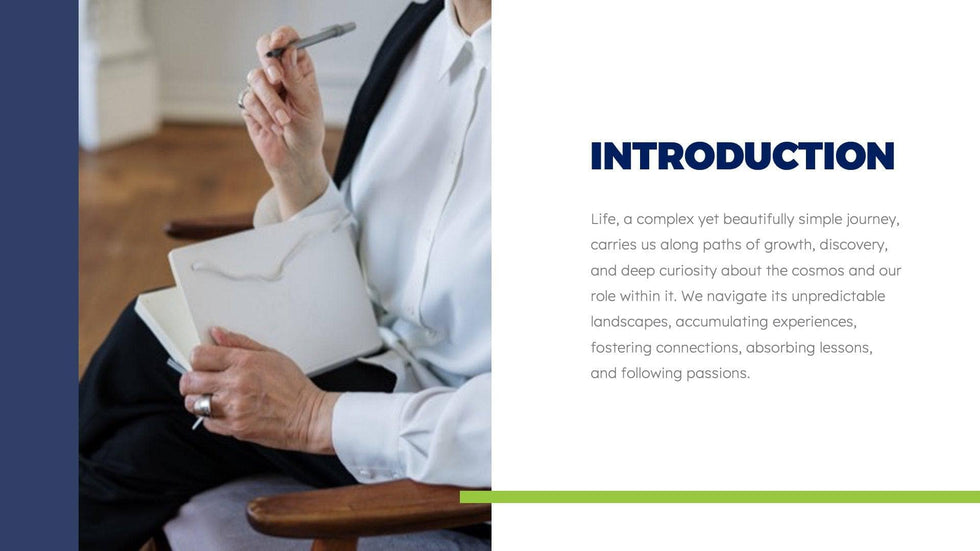 INTRODUCTION

Life, a complex yet beautifully simple journey, carries us along paths of growth, discovery, and deep curiosity about the cosmos and our role within it. We navigate its unpredictable landscapes, accumulating experiences, fostering connections, absorbing lessons, and following passions.