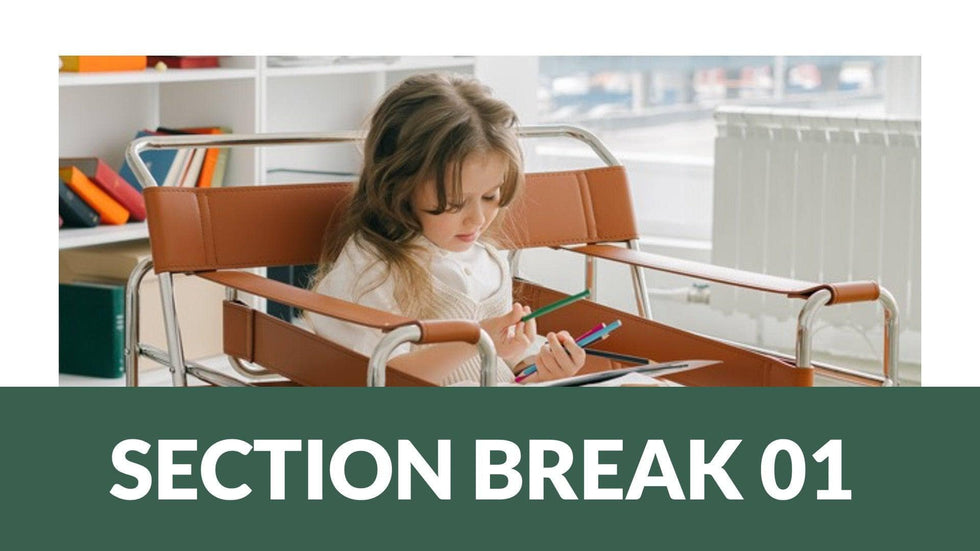 SECTION BREAK 01