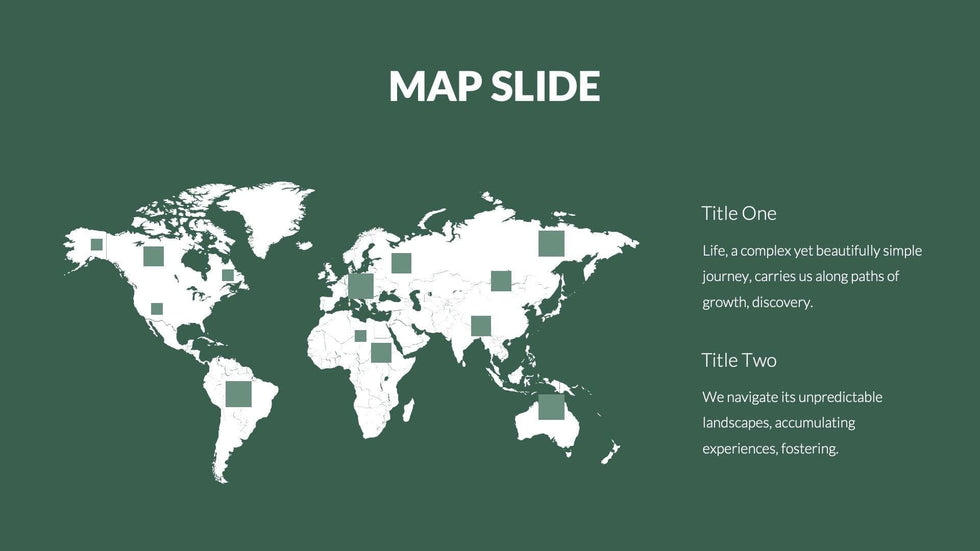 MAP SLIDE

Title One

Life, a complex yet beautifully simple journey, carries us along paths of growth, discovery.

Title Two

We navigate its unpredictable landscapes, accumulating experiences, fostering.