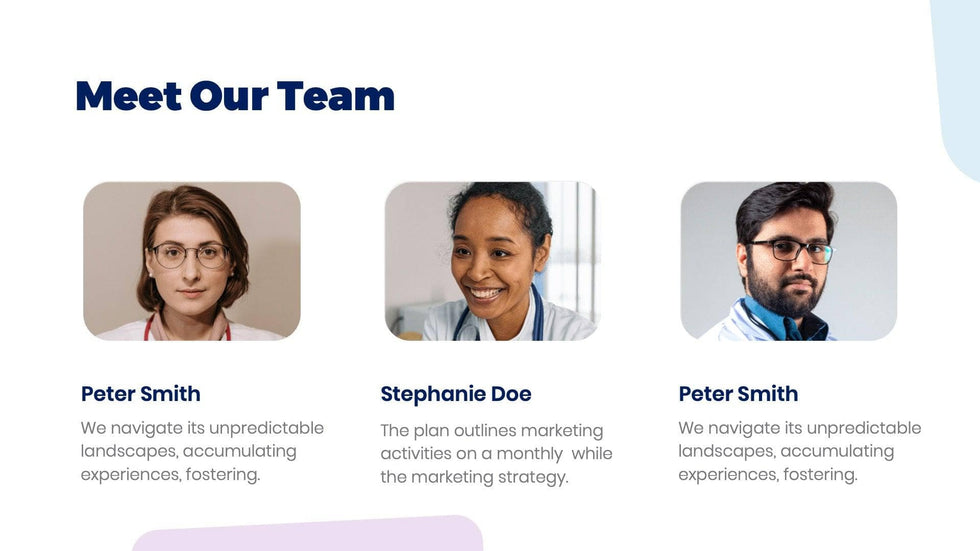 Meet Our Team

Peter Smith

We navigate its unpredictable landscapes, accumulating experiences, fostering.

Stephanie Doe

The plan outlines marketing activities on a monthly while the marketing strategy.

Peter Smith

We navigate its unpredictable landscapes, accumulating experiences, fostering.