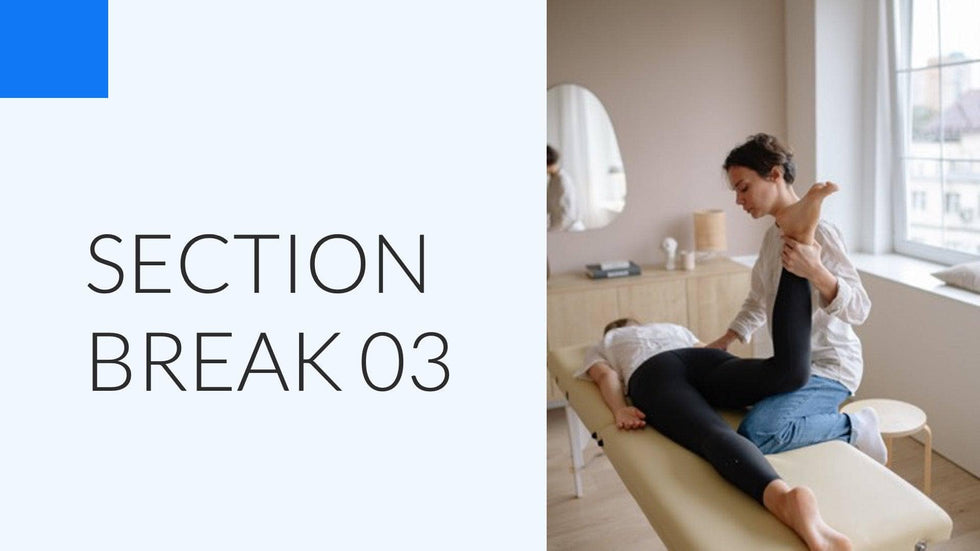 SECTION BREAK 03