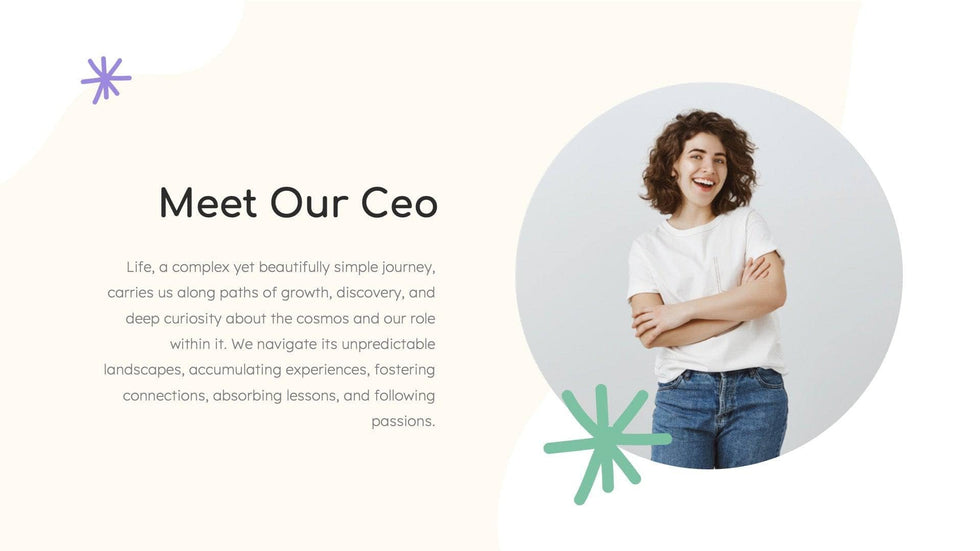 Meet Our Ceo

Life, a complex yet beautifully simple journey, carries us along paths of growth, discovery, and deep curiosity about the cosmos and our role within it. We navigate its unpredictable landscapes, accumulating experiences, fostering connections, absorbing lessons, and following passions.