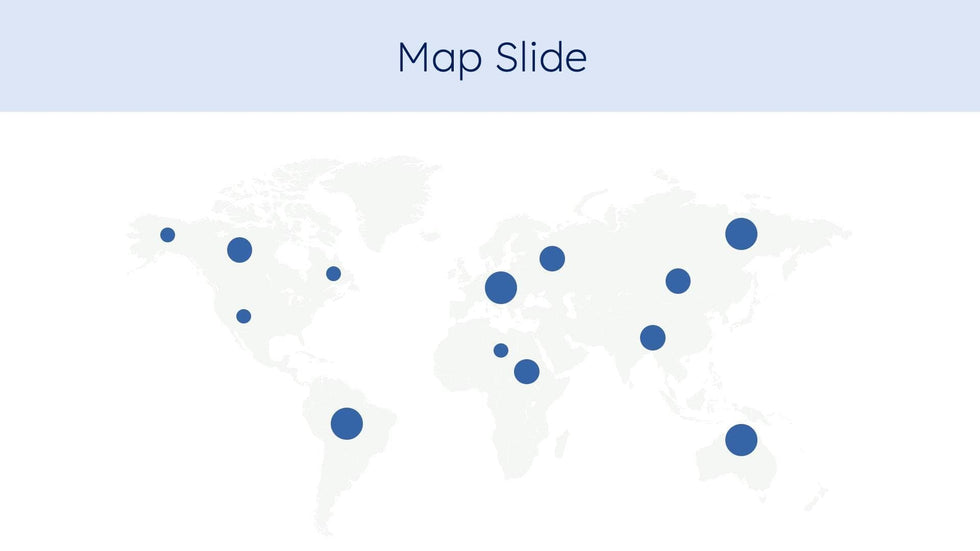 Map Slide