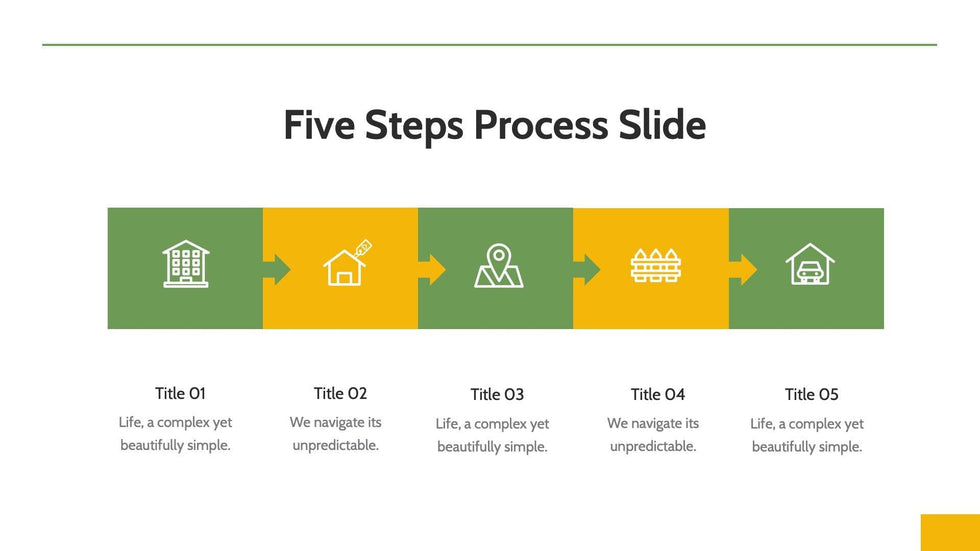 Five Steps Process Slide

Title 01
Life, a complex yet beautifully simple.

Title 02
We navigate its unpredictable.

Title 03
Life, a complex yet beautifully simple.

Title 04
We navigate its unpredictable.

Title 05
Life, a complex yet beautifully simple.